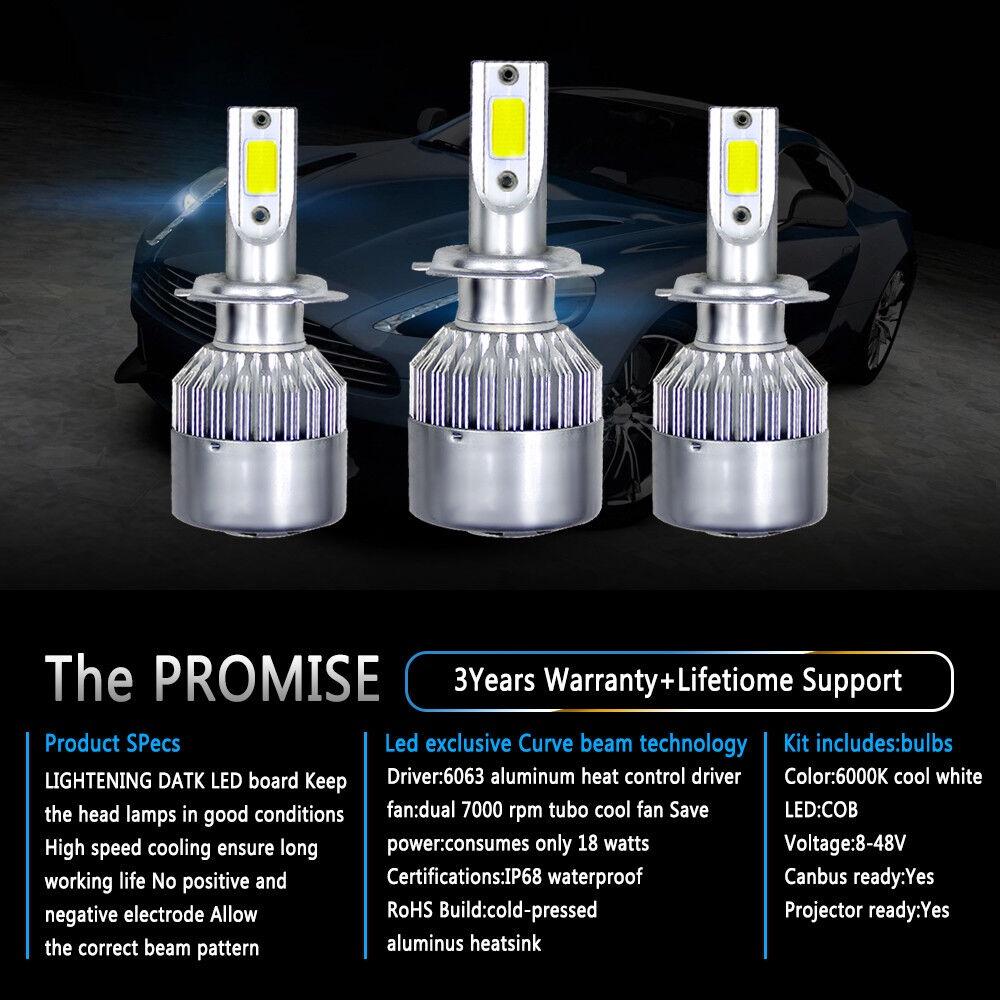 The PROMISE

3Years Warranty+Lifetiome Support

Product SPecs

LIGHTENING DATK LED board Keep the head lamps in good conditions High speed cooling ensure long working life No positive and negative electrode Allow the correct beam pattern

Led exclusive Curve beam technology

Driver:6063 aluminum heat control driver fan:dual 7000 rpm tubo cool fan Save power:consumes only 18 watts Certifications:IP68 waterproof RoHS Build:cold-pressed aluminus heatsink

Kit includes:bulbs

Color:6000K cool white

LED:COB

Voltage:8-48V

Canbus ready:Yes

Projector ready:Yes