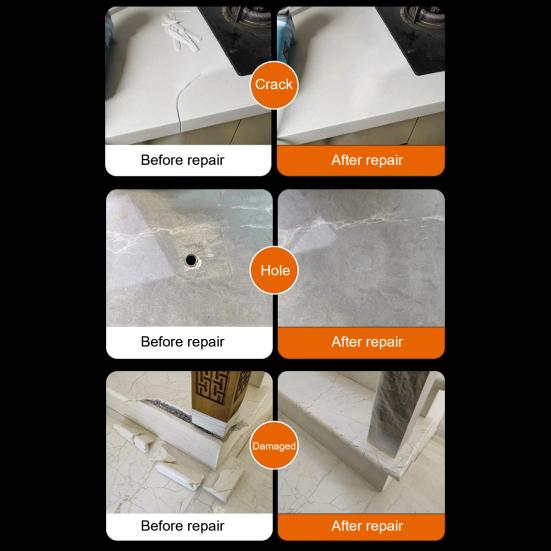 Crack

Before repair

After repair

Hole

Before repair

After repair

Damaged

Before repair

After repair