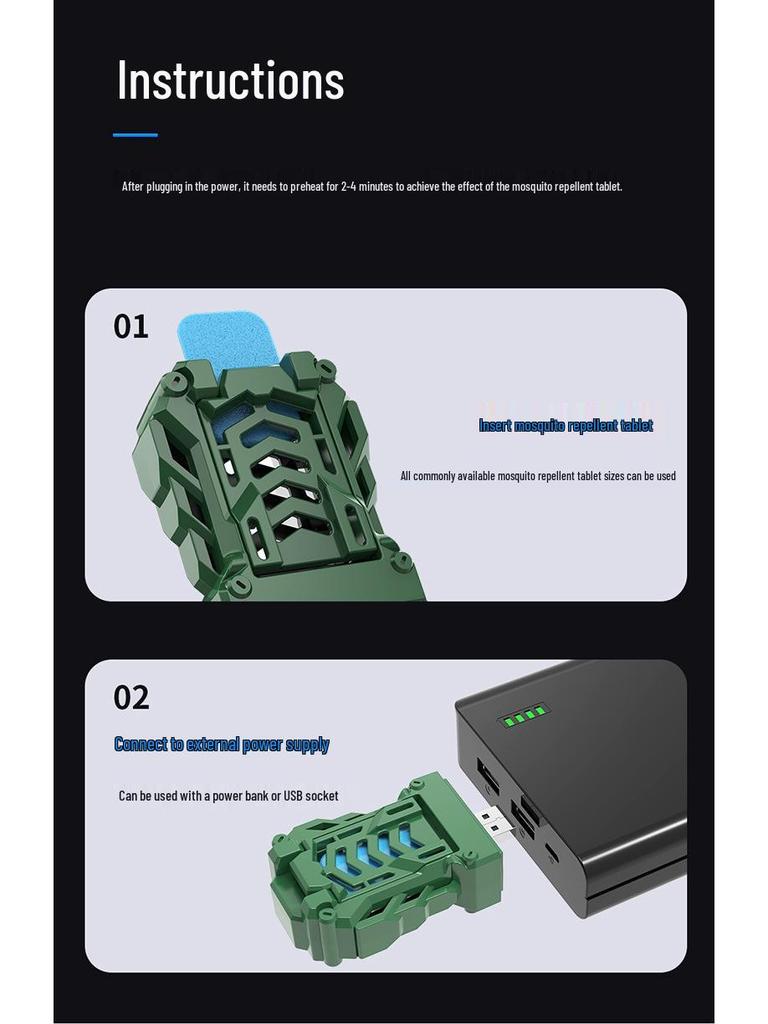 Instructions

After plugging in the power, it needs to preheat for 2-4 minutes to achieve the effect of the mosquito repellent tablet.

01

Insert mosquito repellent tablet

All commonly available mosquito repellent tablet sizes can be used

02

Connect to external power supply

Can be used with a power bank or USB socket