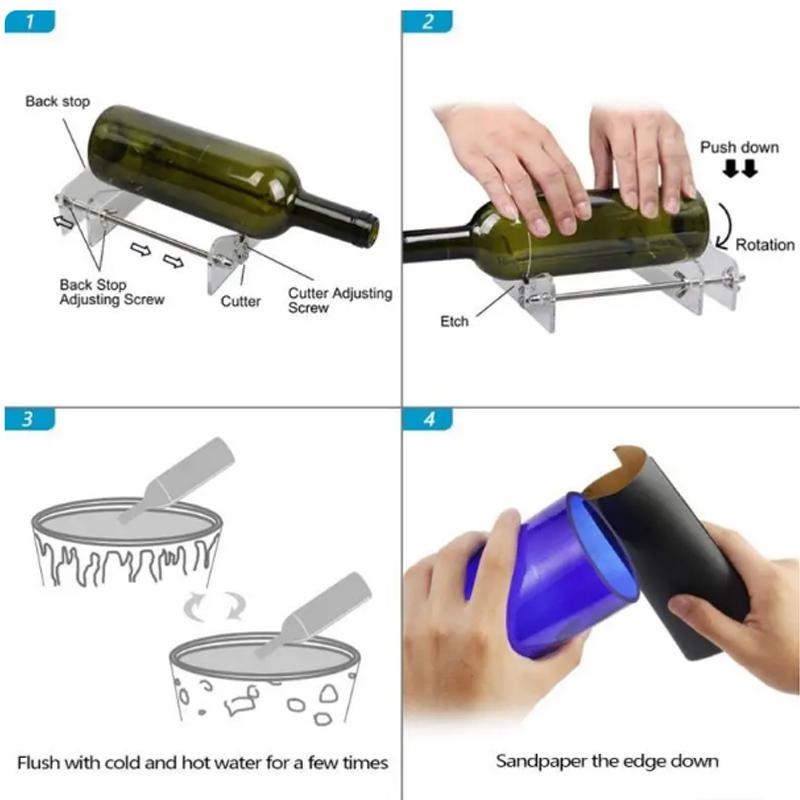 1

Back stop

Back Stop Adjusting Screw

Cutter

Cutter Adjusting Screw

2

Push down

Rotation

Etch

3

Flush with cold and hot water for a few times

4

Sandpaper the edge down