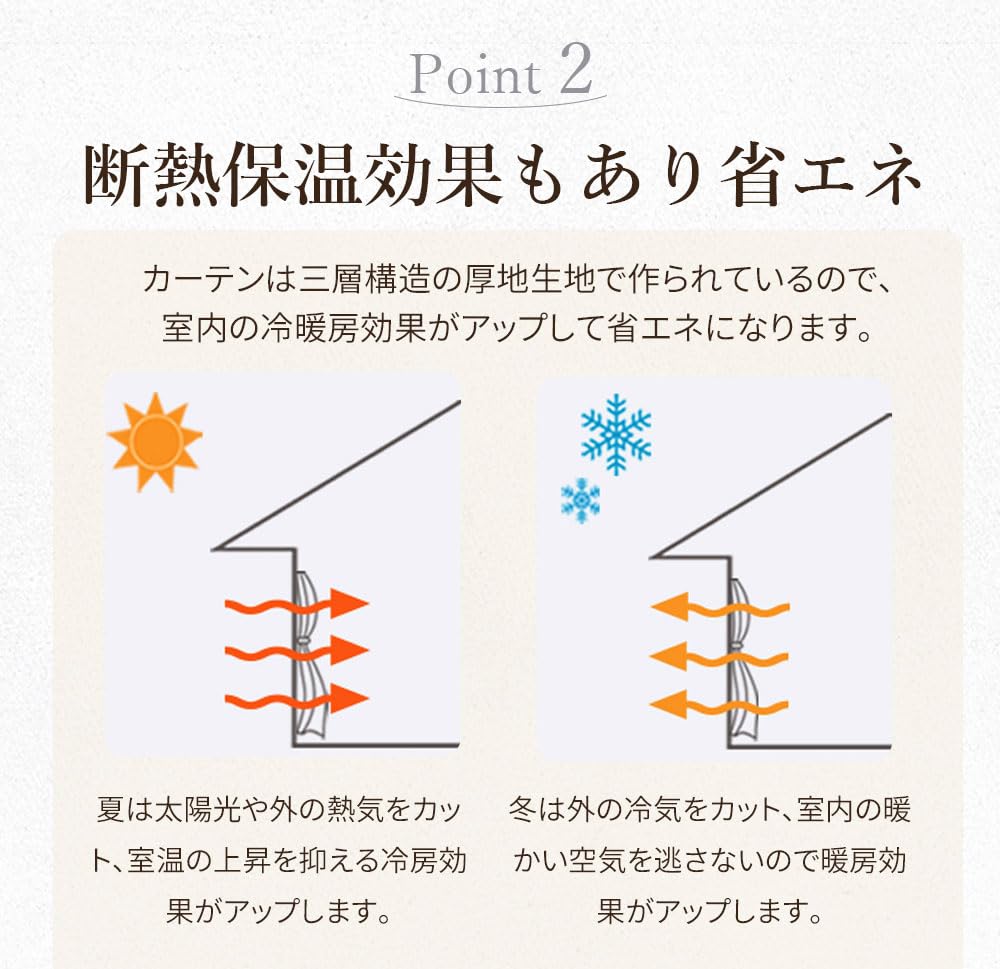 Point 2

断熱保温効果もあり省エネ

カーテンは三層構造の厚地生地で作られているので、室内の冷暖房効果がアップして省エネになります。

夏は太陽光や外の熱気をカット、室温の上昇を抑える冷房効果がアップします。

冬は外の冷気をカット、室内の暖かい空気を逃さないので暖房効果がアップします。