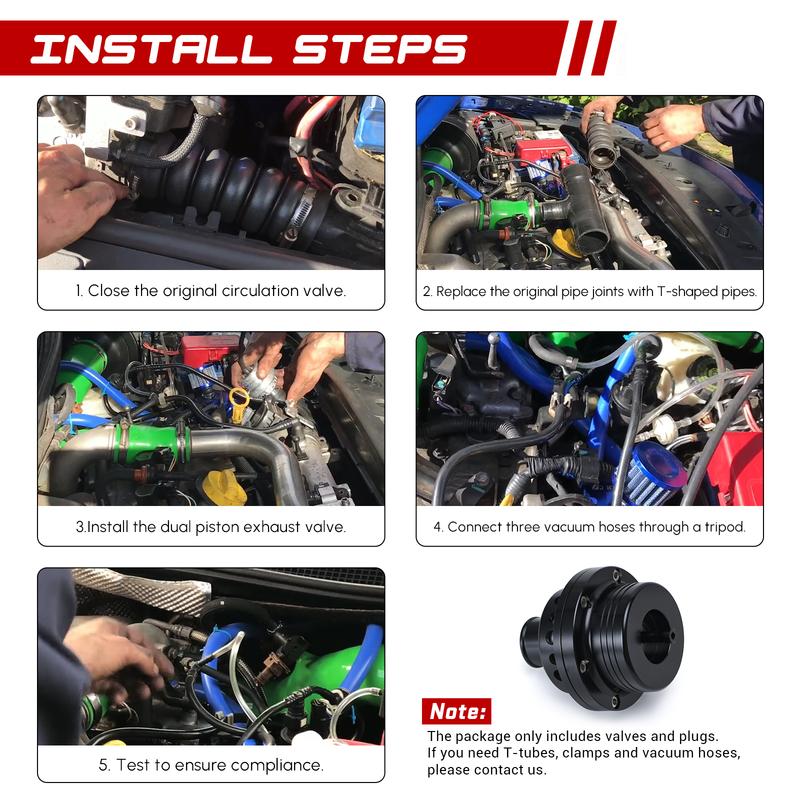 INSTALL STEPS

1. Close the original circulation valve.

2. Replace the original pipe joints with T-shaped pipes.

3.Install the dual piston exhaust valve.

4. Connect three vacuum hoses through a tripod.

5. Test to ensure compliance.

Note:

The package only includes valves and plugs.
If you need T-tubes, clamps and vacuum hoses, please contact us.