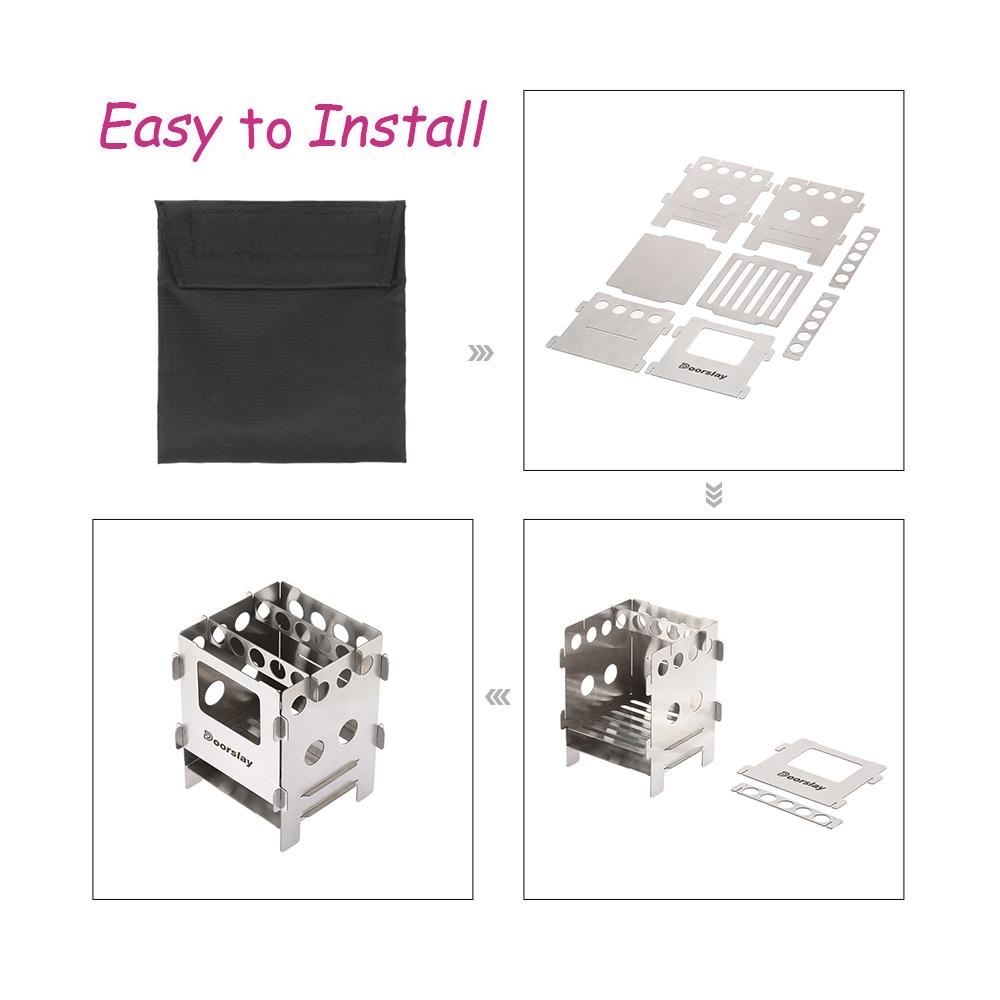 Easy to Install

Doorslay

Doorslay

Doorslay