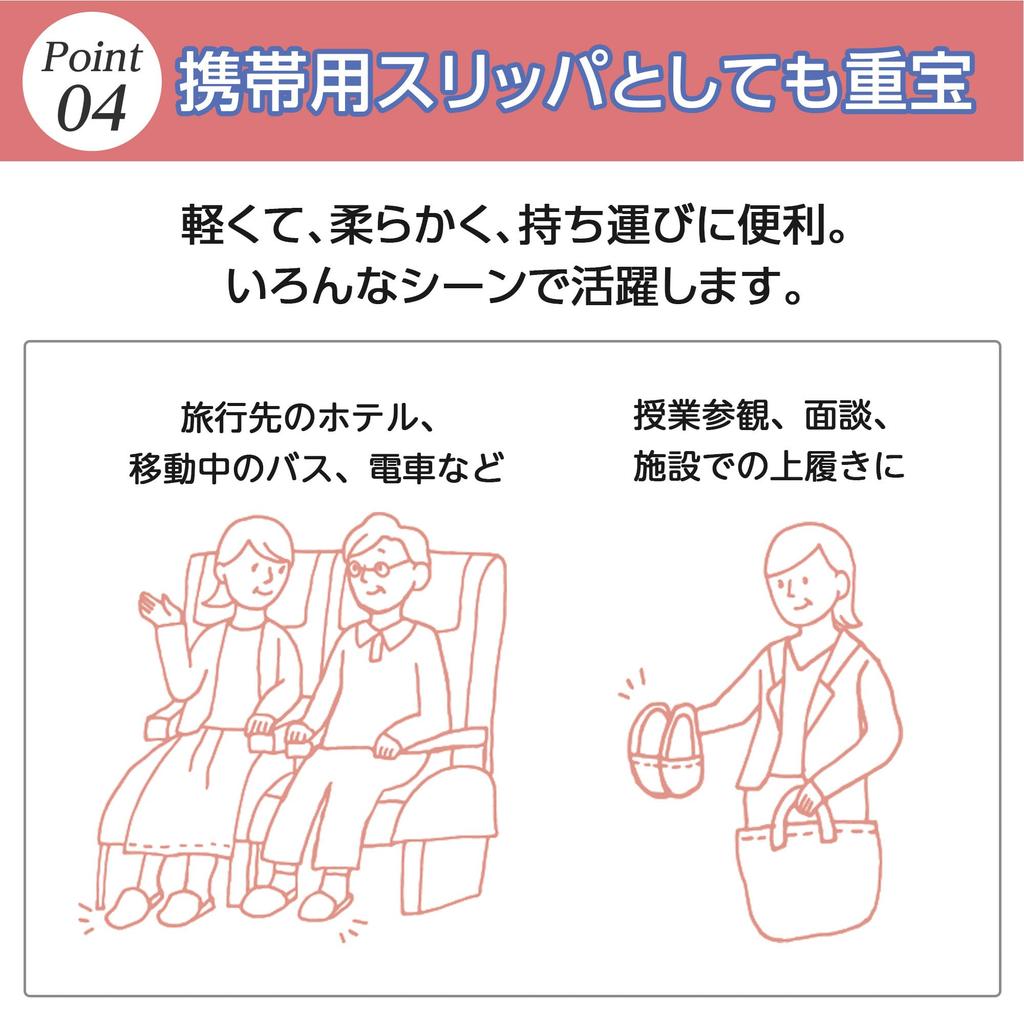 Point 04 携帯用スリッパとしても重宝

軽くて、柔らかく、持ち運びに便利。
いろんなシーンで活躍します。

旅行先のホテル、
移動中のバス、電車など

授業参観、面談、
施設での上履きに