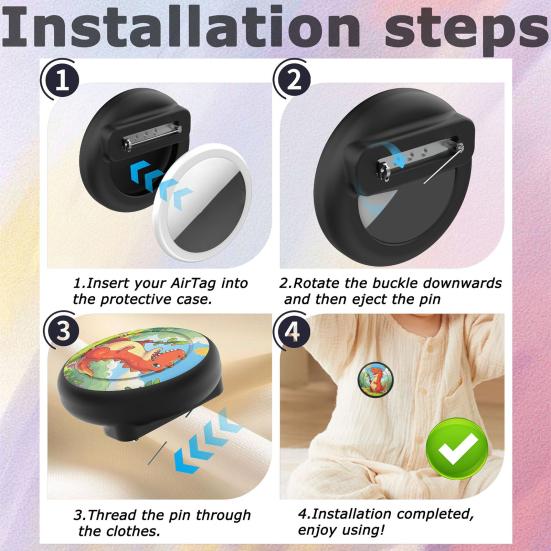 Installation steps

1

1.Insert your AirTag into the protective case.

2

2.Rotate the buckle downwards and then eject the pin

3

3.Thread the pin through the clothes.

4

4.Installation completed, enjoy using!