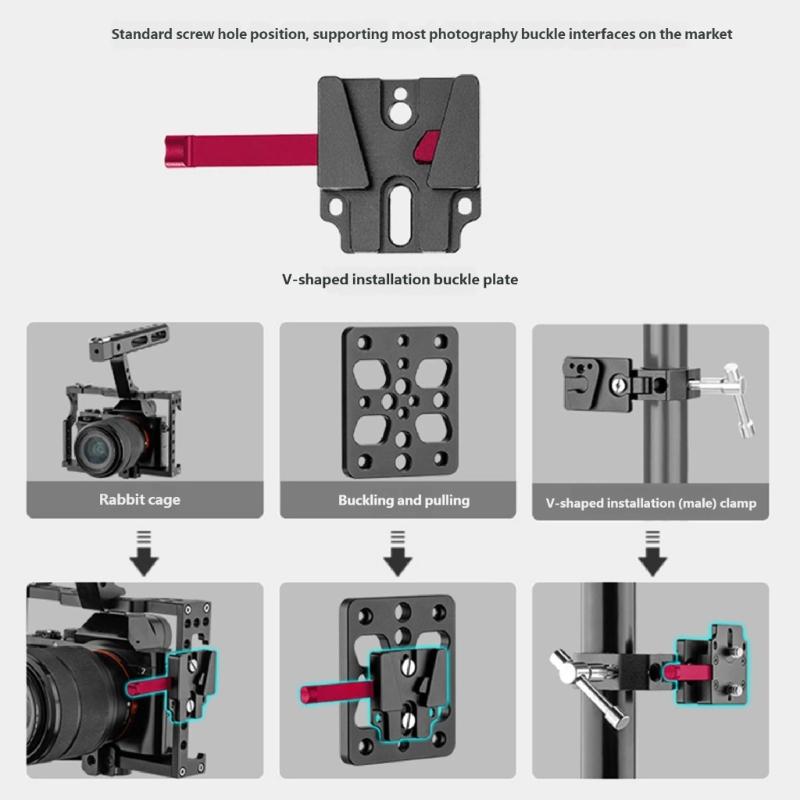 Standard screw hole position, supporting most photography buckle interfaces on the market

V-shaped installation buckle plate

Rabbit cage

Buckling and pulling

V-shaped installation (male) clamp