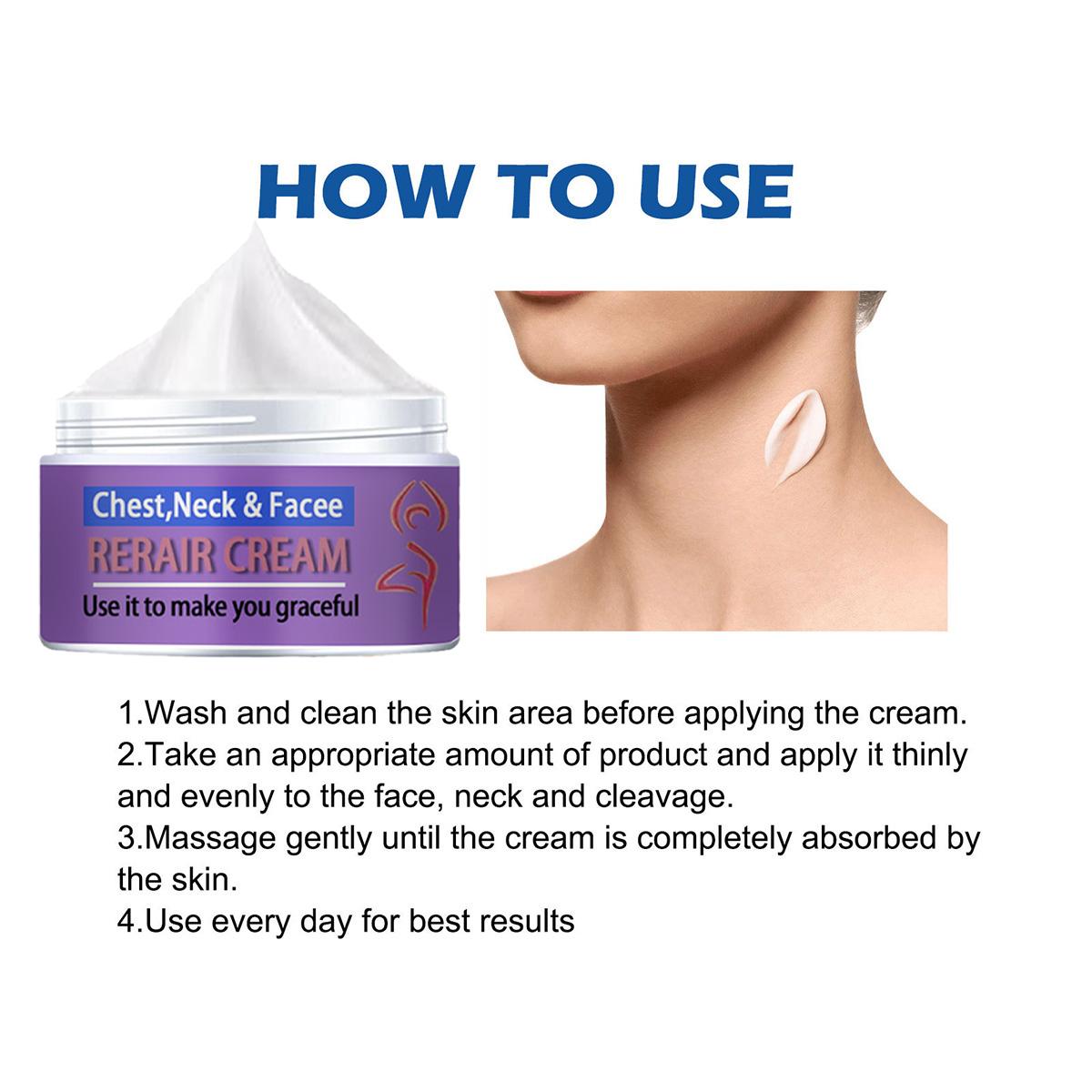 HOW TO USE

Chest,Neck & Facee
RERAIR CREAM
Use it to make you graceful

1.Wash and clean the skin area before applying the cream.
2.Take an appropriate amount of product and apply it thinly and evenly to the face, neck and cleavage.
3.Massage gently until the cream is completely absorbed by the skin.
4.Use every day for best results