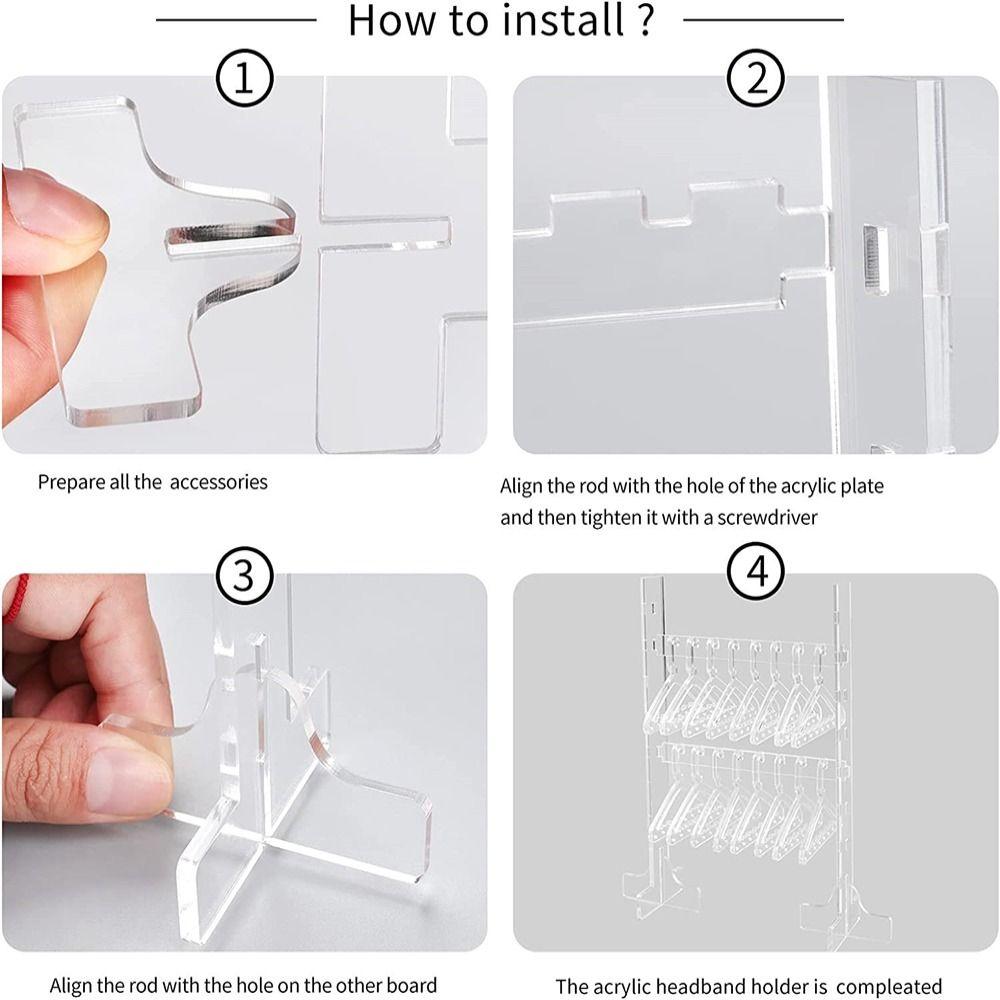 How to install ?

①

Prepare all the accessories

②

Align the rod with the hole of the acrylic plate and then tighten it with a screwdriver

③

Align the rod with the hole on the other board

④

The acrylic headband holder is compleated