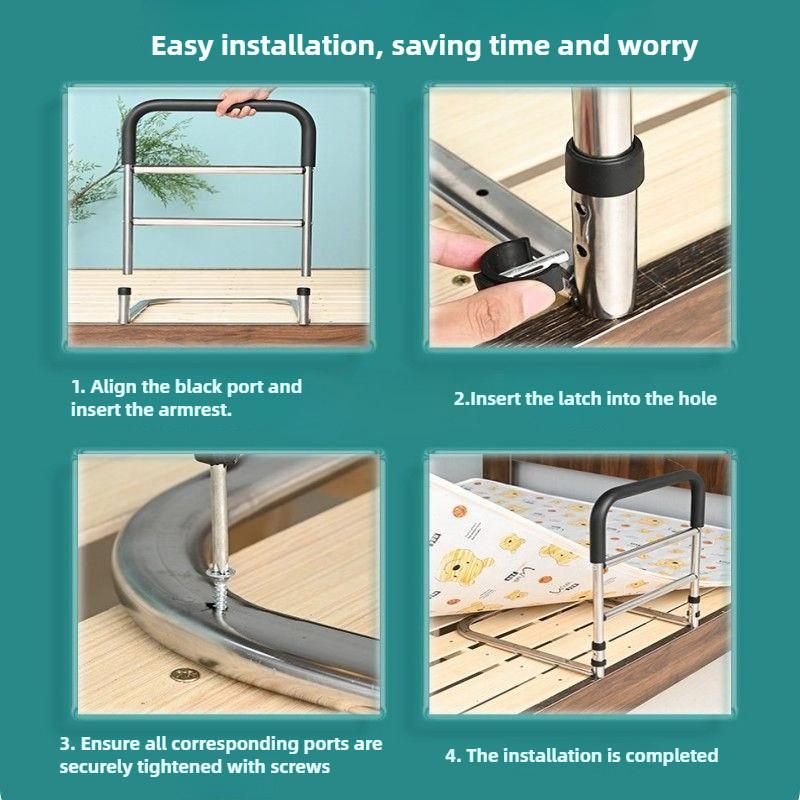 Easy installation, saving time and worry

1. Align the black port and insert the armrest.

2.Insert the latch into the hole

3. Ensure all corresponding ports are securely tightened with screws

4. The installation is completed