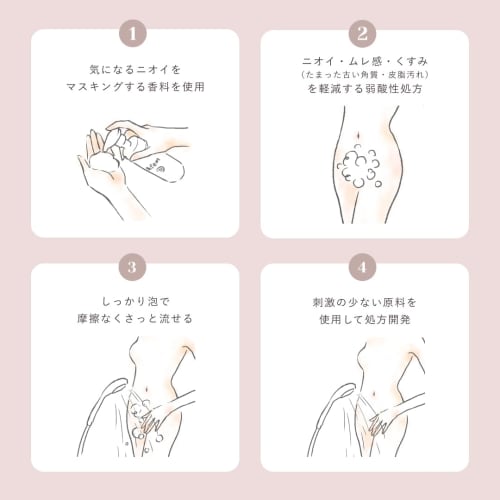 1

気になるニオイを
マスキングする香料を使用

2

ニオイ・ムレ感・くすみ
（たまった古い角質・皮脂汚れ）
を軽減する弱酸性処方

3

しっかり泡で
摩擦なくさっと流せる

4

刺激の少ない原料を
使用して処方開発