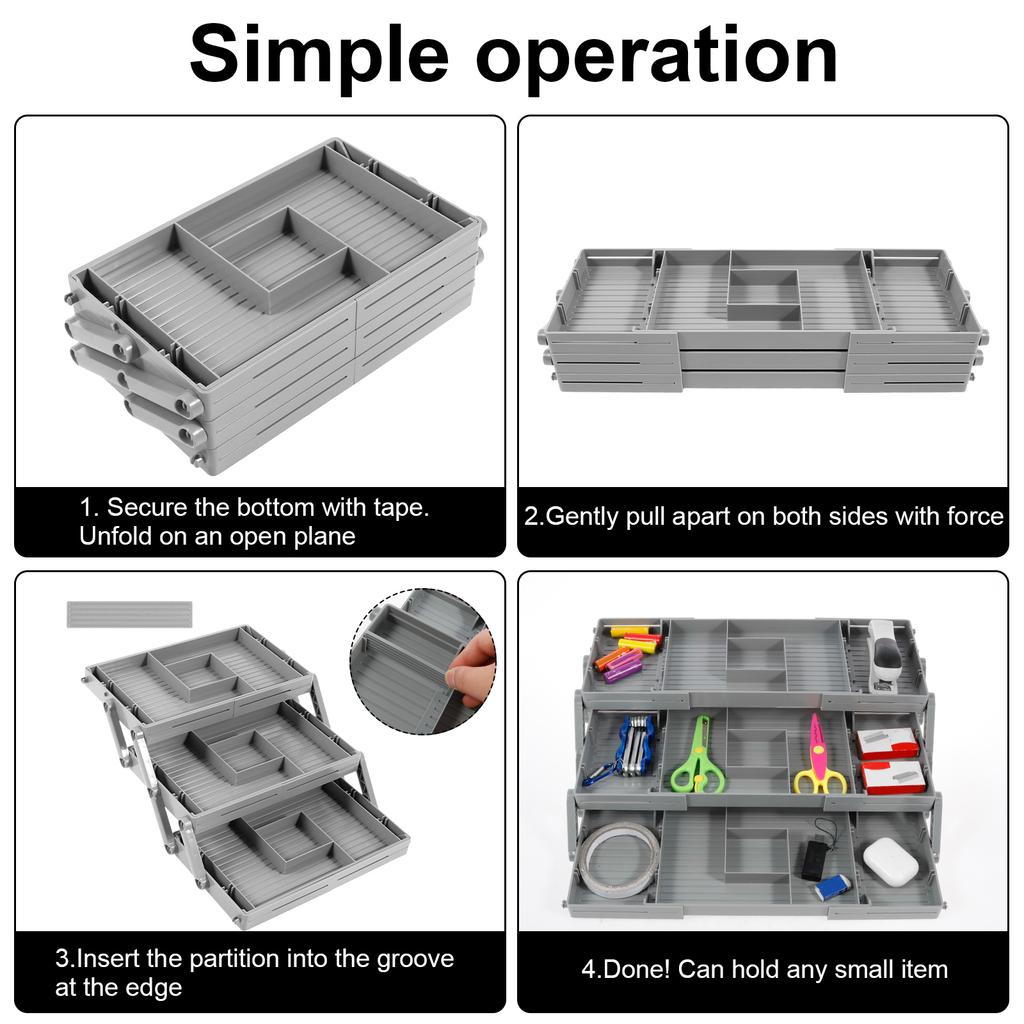 Simple operation

1. Secure the bottom with tape. Unfold on an open plane

2.Gently pull apart on both sides with force

3.Insert the partition into the groove at the edge

4.Done! Can hold any small item