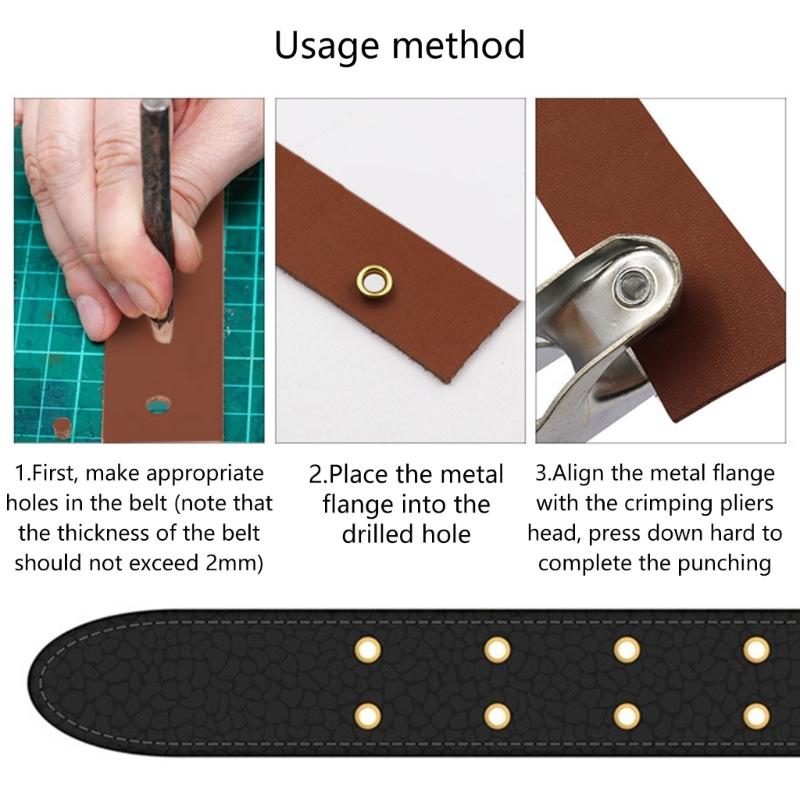 Usage method

1.First, make appropriate holes in the belt (note that the thickness of the belt should not exceed 2mm)

2.Place the metal flange into the drilled hole

3.Align the metal flange with the crimping pliers head, press down hard to complete the punching