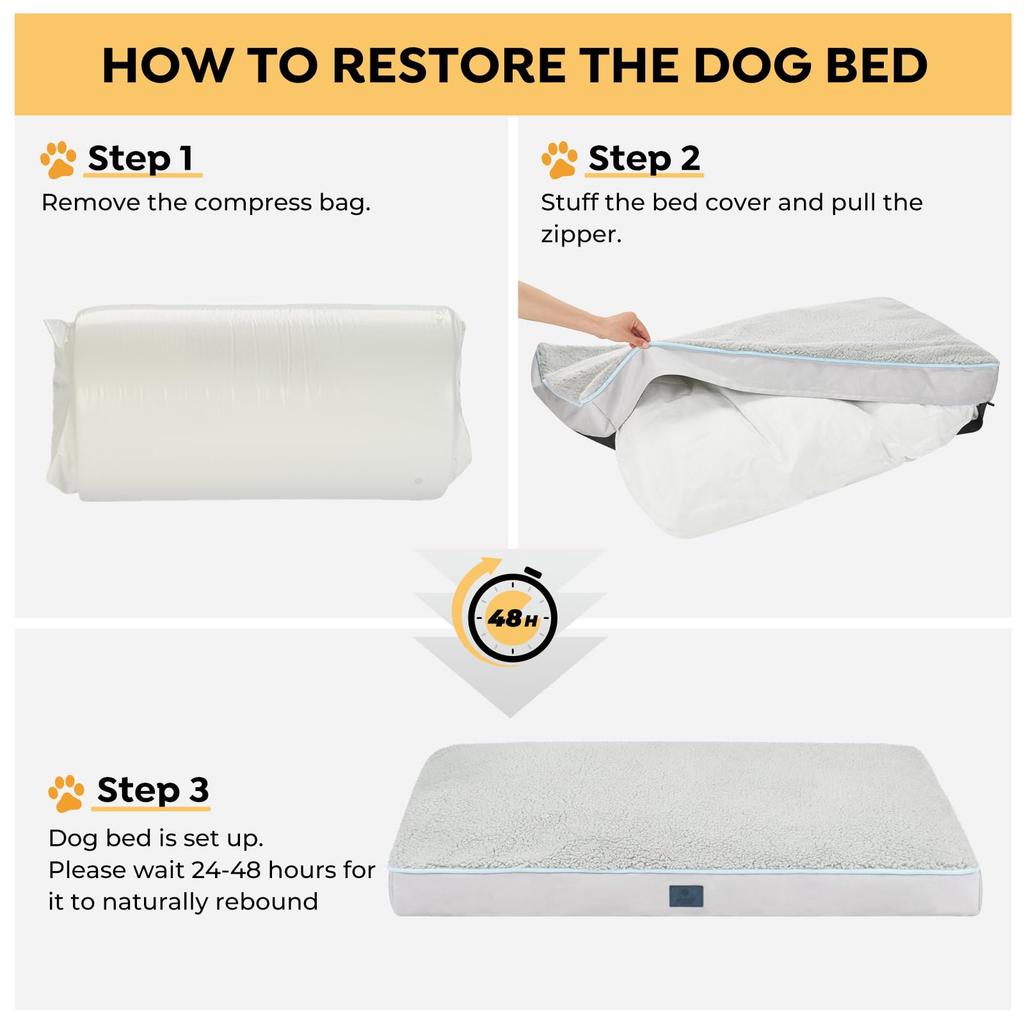 HOW TO RESTORE THE DOG BED

Step 1
Remove the compress bag.

Step 2
Stuff the bed cover and pull the zipper.

48H

Step 3
Dog bed is set up.
Please wait 24-48 hours for it to naturally rebound