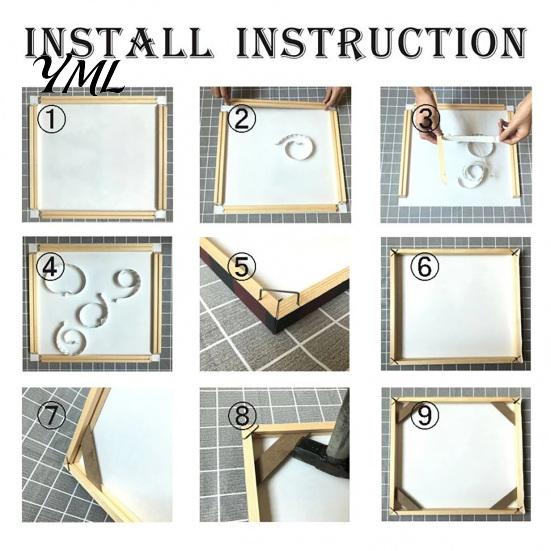 INSTALL INSTRUCTION
YML

①
②
③
④
⑤
⑥
⑦
⑧
⑨