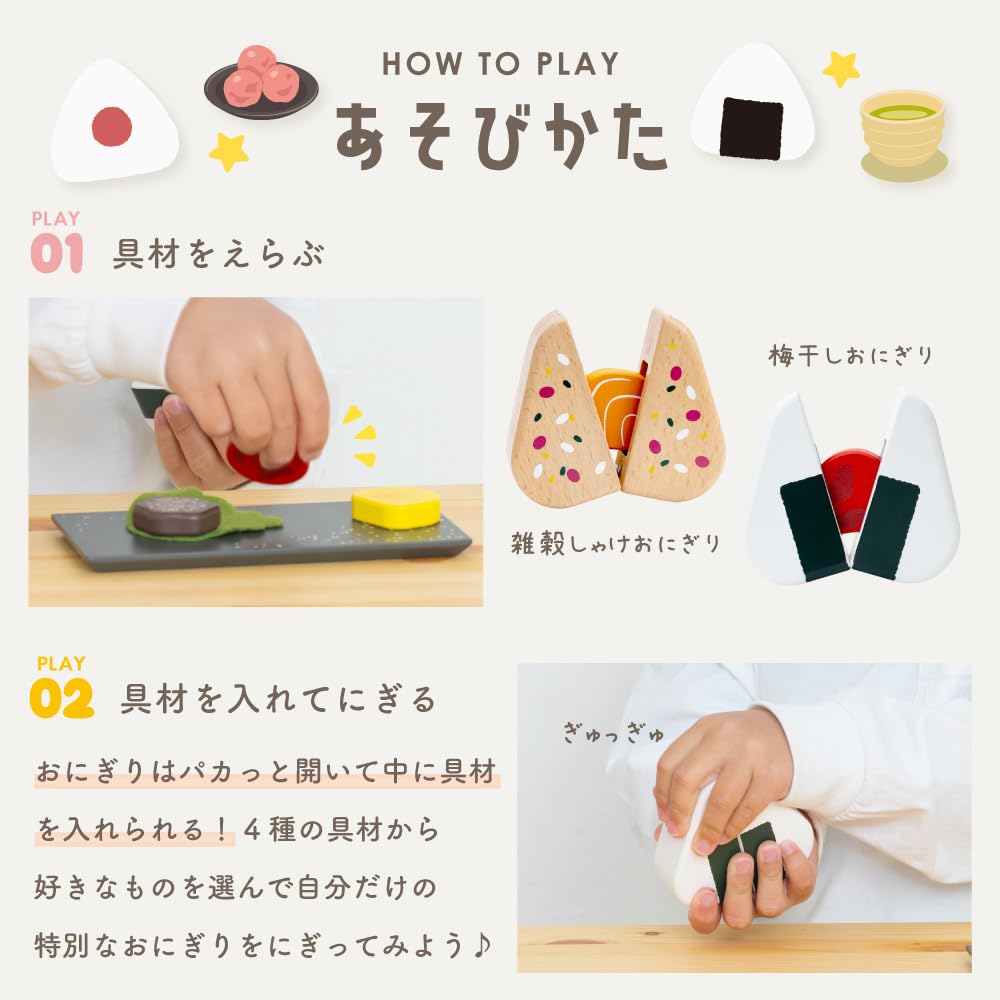 HOW TO PLAY
あそびかた

PLAY
01 具材をえらぶ

梅干しおにぎり

雑穀しゃけおにぎり

PLAY
02 具材を入れてにぎる

ぎゅっぎゅ

おにぎりはパカっと開いて中に具材を入れられる！４種の具材から好きなものを選んで自分だけの特別なおにぎりをにぎってみよう♪