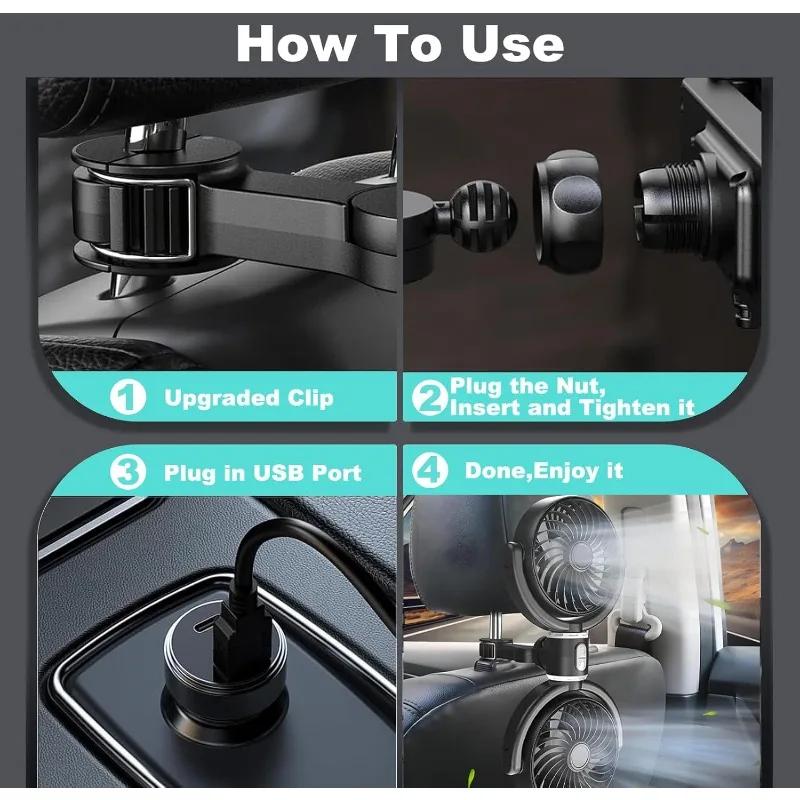 How To Use

1 Upgraded Clip

2 Plug the Nut, Insert and Tighten it

3 Plug in USB Port

4 Done,Enjoy it