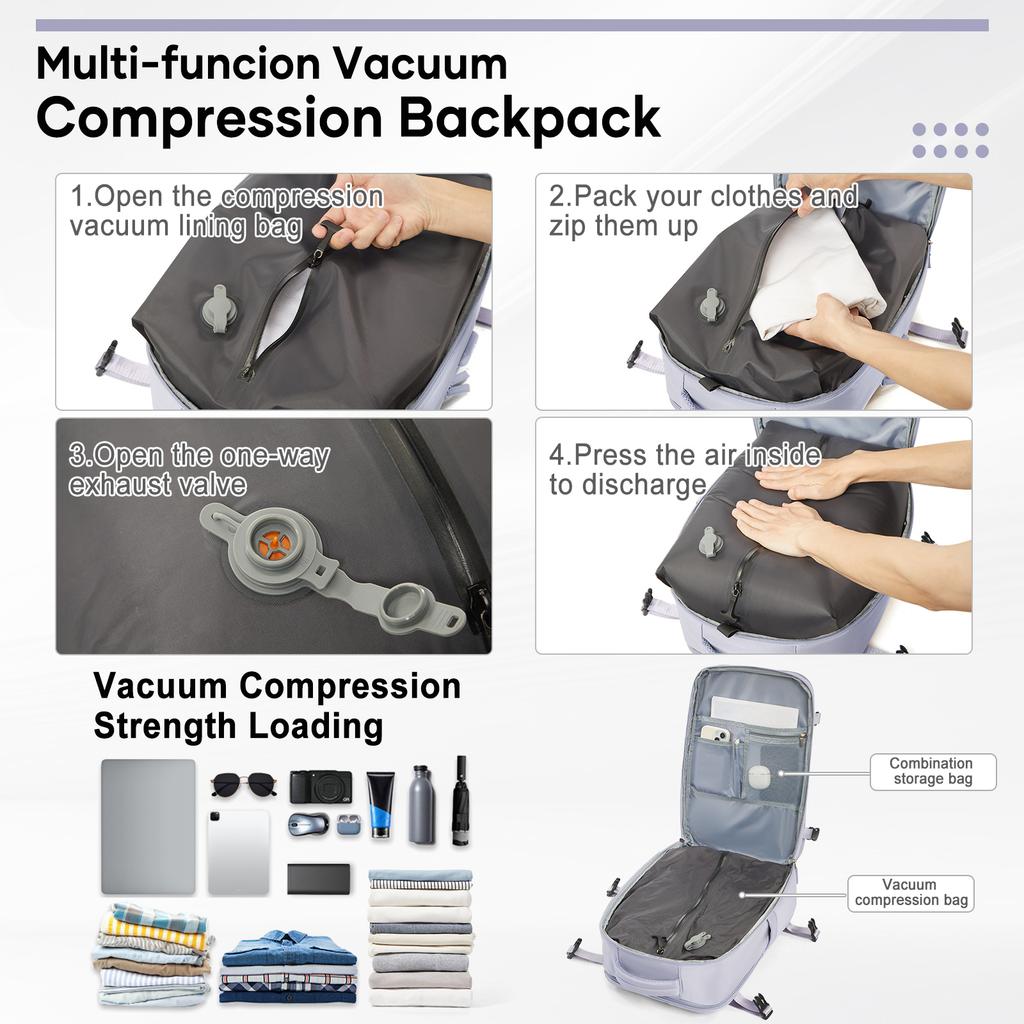 Multi-funcion Vacuum
Compression Backpack

1.Open the compression vacuum lining bag

2.Pack your clothes and zip them up

3.Open the one-way exhaust valve

4.Press the air inside to discharge

Vacuum Compression Strength Loading

Combination storage bag

Vacuum compression bag