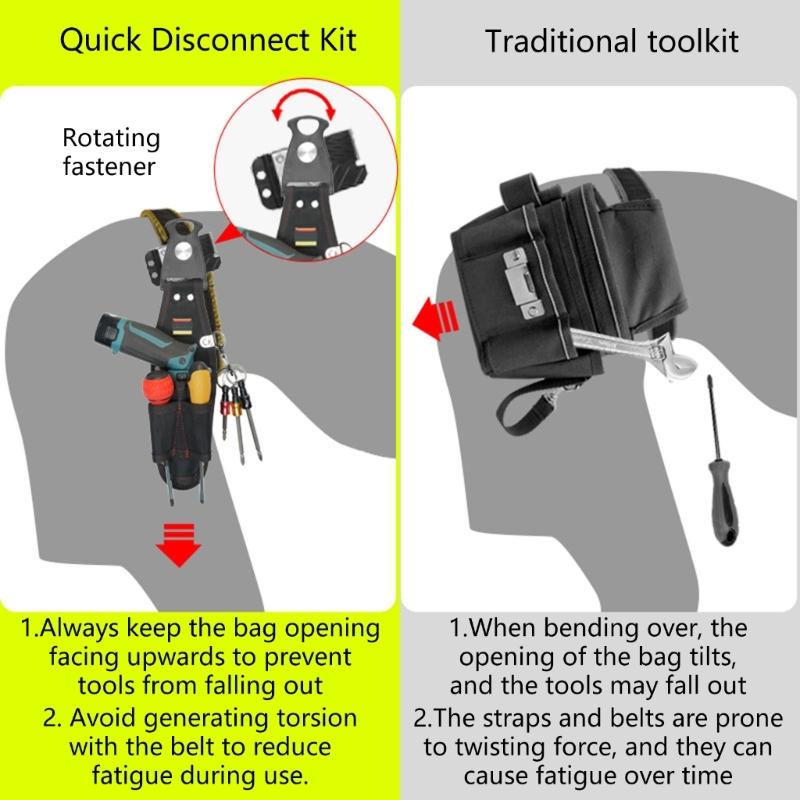 Quick Disconnect Kit

Rotating fastener

1.Always keep the bag opening facing upwards to prevent tools from falling out

2. Avoid generating torsion with the belt to reduce fatigue during use.

Traditional toolkit

1.When bending over, the opening of the bag tilts, and the tools may fall out

2.The straps and belts are prone to twisting force, and they can cause fatigue over time