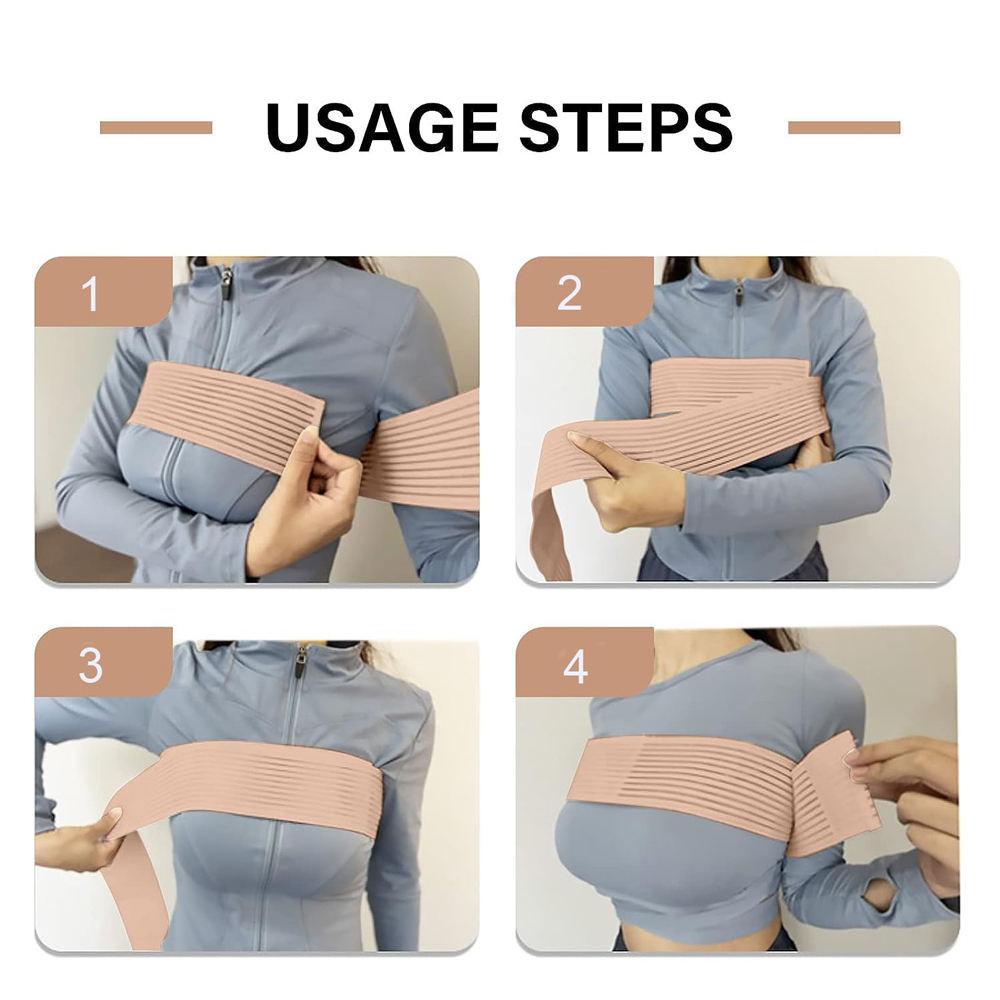 USAGE STEPS

1

2

3

4