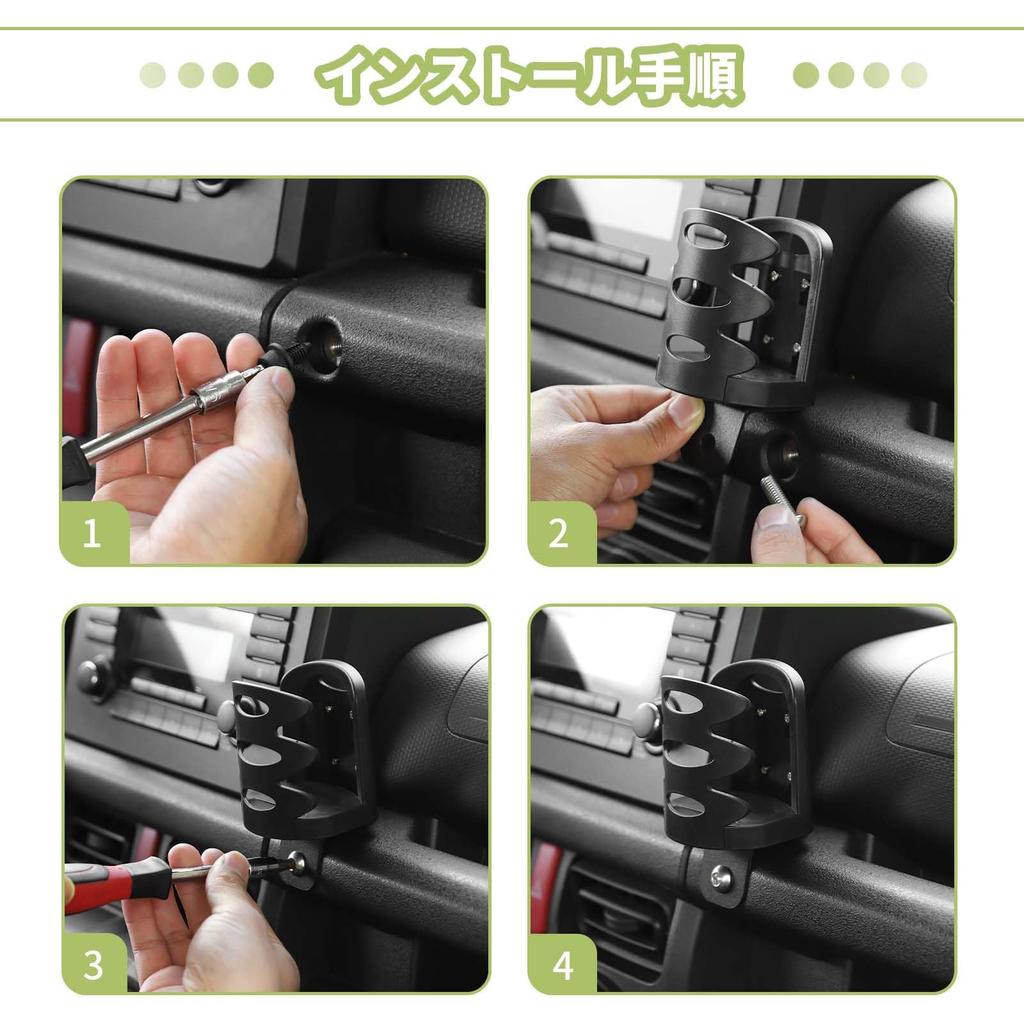 インストール手順

1

2

3

4