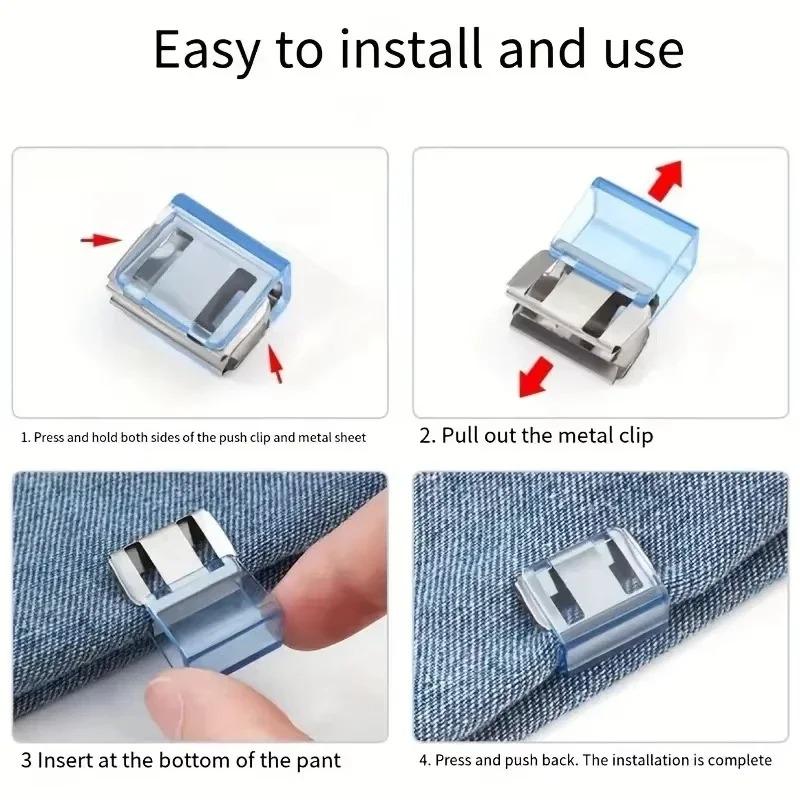 Easy to install and use

1. Press and hold both sides of the push clip and metal sheet

2. Pull out the metal clip

3 Insert at the bottom of the pant

4. Press and push back. The installation is complete