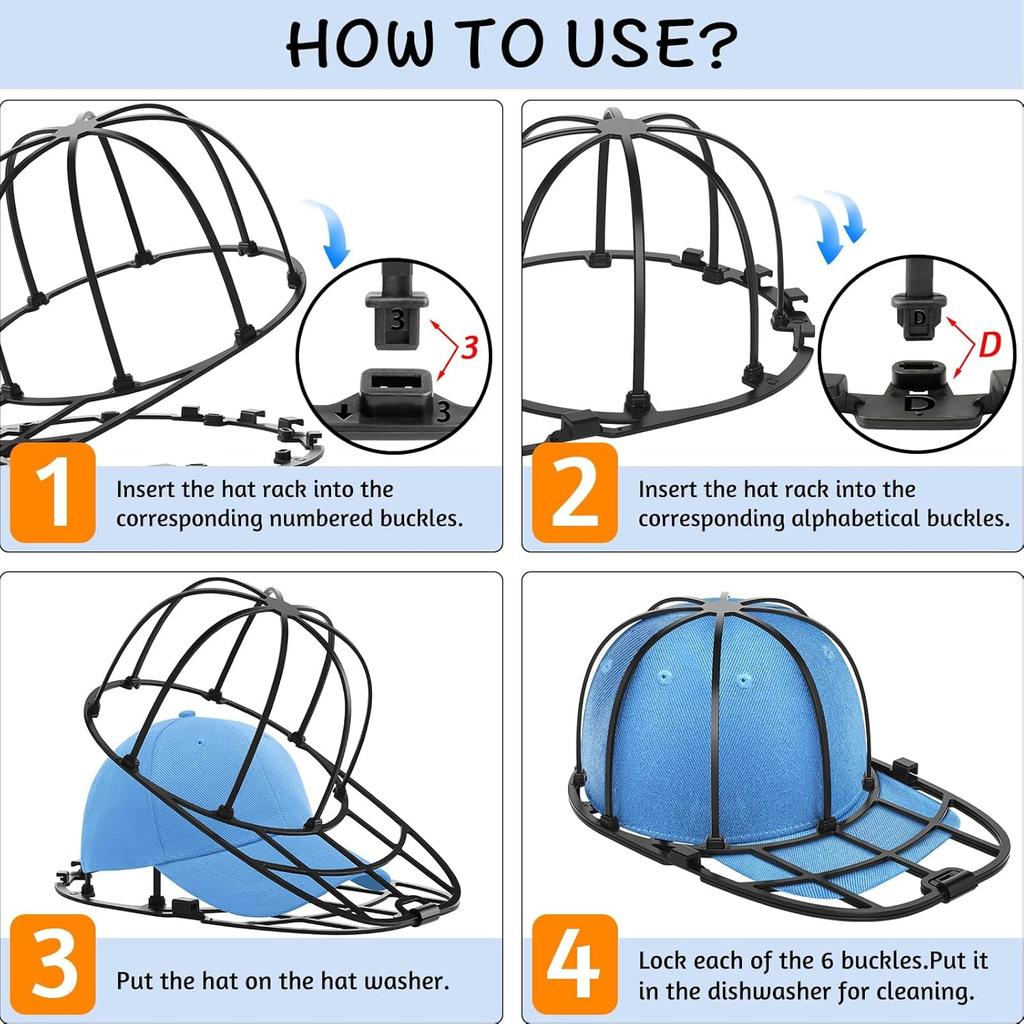 HOW TO USE?

3
3
3

1
Insert the hat rack into the corresponding numbered buckles.

D
D
D

2
Insert the hat rack into the corresponding alphabetical buckles.

3
Put the hat on the hat washer.

4
Lock each of the 6 buckles.Put it in the dishwasher for cleaning.