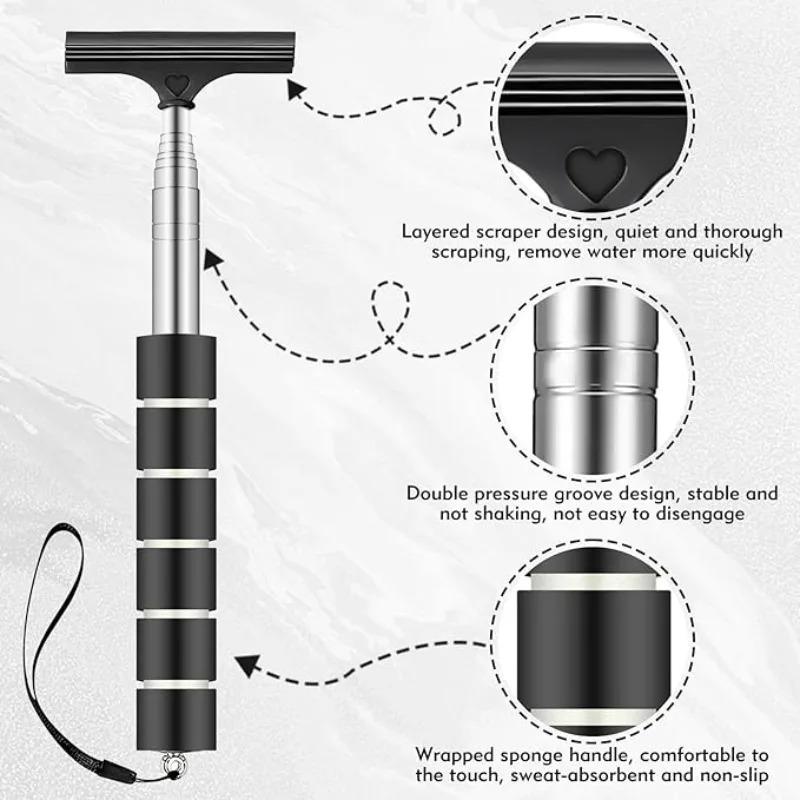 Layered scraper design, quiet and thorough scraping, remove water more quickly

Double pressure groove design, stable and not shaking, not easy to disengage

Wrapped sponge handle, comfortable to the touch, sweat-absorbent and non-slip