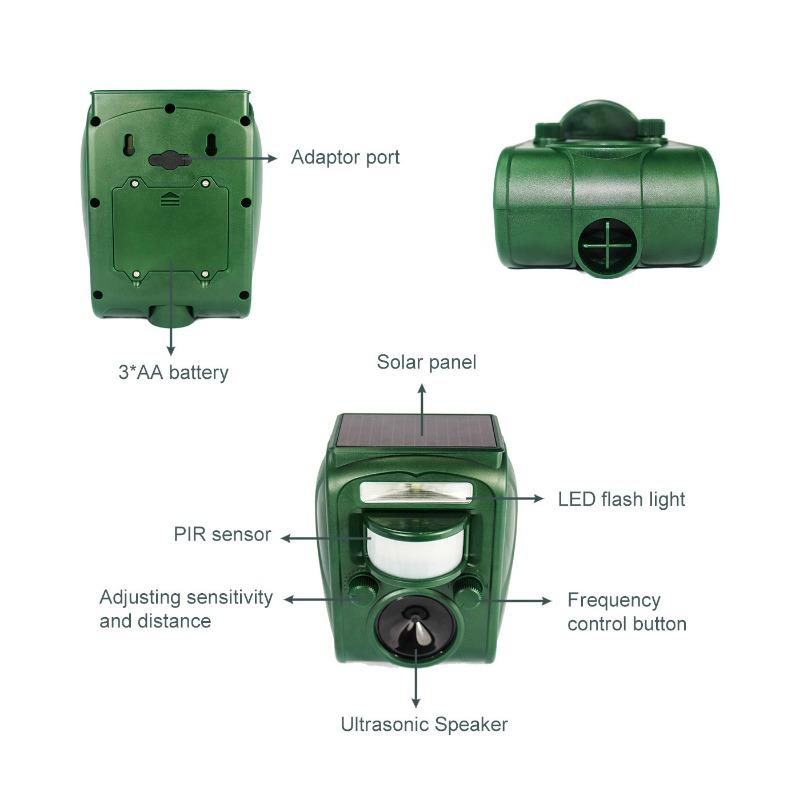 Adaptor port

3*AA battery

Solar panel

LED flash light

PIR sensor

Adjusting sensitivity and distance

Frequency control button

Ultrasonic Speaker