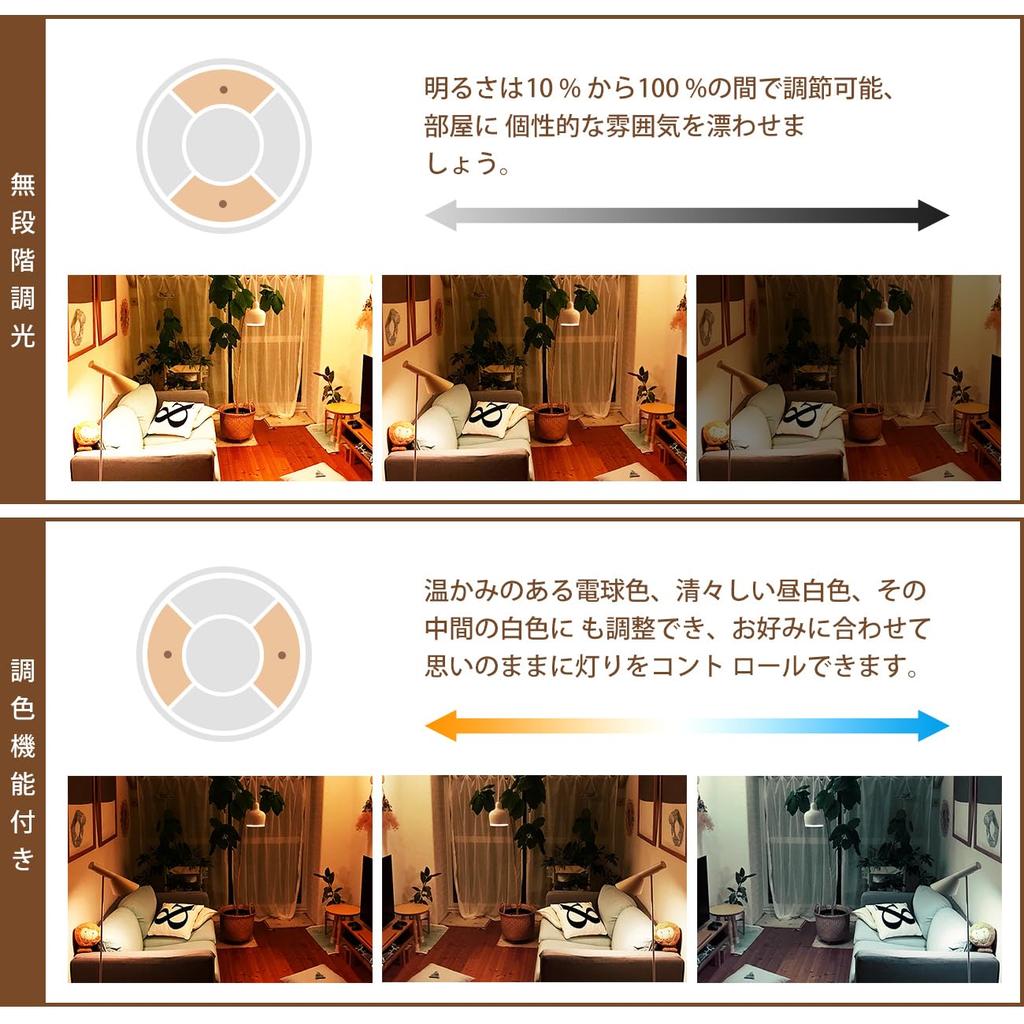 無段階調光

明るさは10％から100％の間で調節可能、部屋に個性的な雰囲気を漂わせましょう。

調色機能付き

温かみのある電球色、清々しい昼白色、その中間の白色にも調整でき、お好みに合わせて思いのままに灯りをコントロールできます。