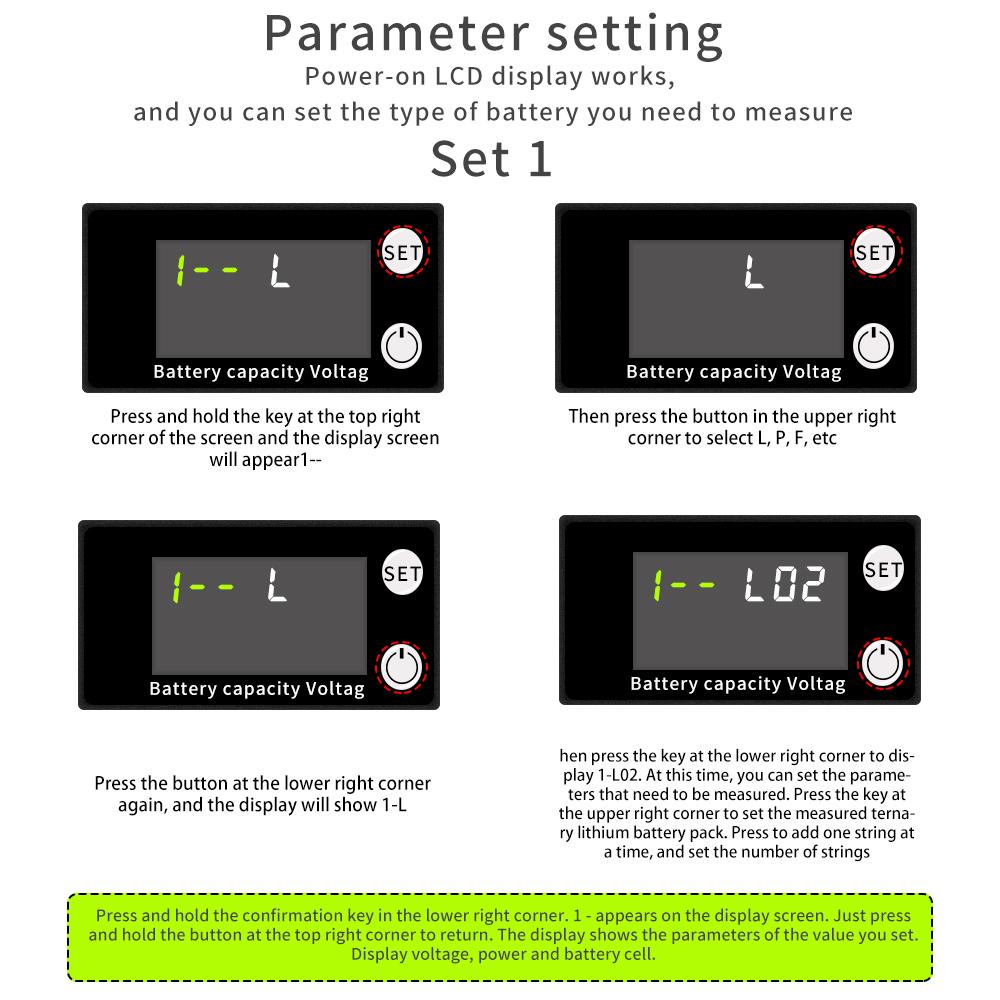 Parameter setting
Power-on LCD display works,
and you can set the type of battery you need to measure
Set 1

1-- L
SET
Battery capacity Voltag

Press and hold the key at the top right corner of the screen and the display screen will appear1--

L
SET
Battery capacity Voltag

Then press the button in the upper right corner to select L, P, F, etc

1-- L
SET
Battery capacity Voltag

Press the button at the lower right corner again, and the display will show 1-L

1-- L02
SET
Battery capacity Voltag

hen press the key at the lower right corner to display 1-L02. At this time, you can set the parameters that need to be measured. Press the key at the upper right corner to set the measured ternary lithium battery pack. Press to add one string at a time, and set the number of strings

Press and hold the confirmation key in the lower right corner. 1 - appears on the display screen. Just press and hold the button at the top right corner to return. The display shows the parameters of the value you set. Display voltage, power and battery cell.