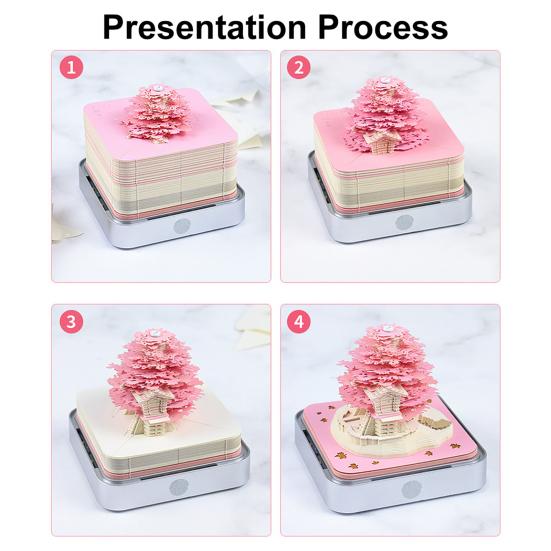 Presentation Process

1

2

3

4