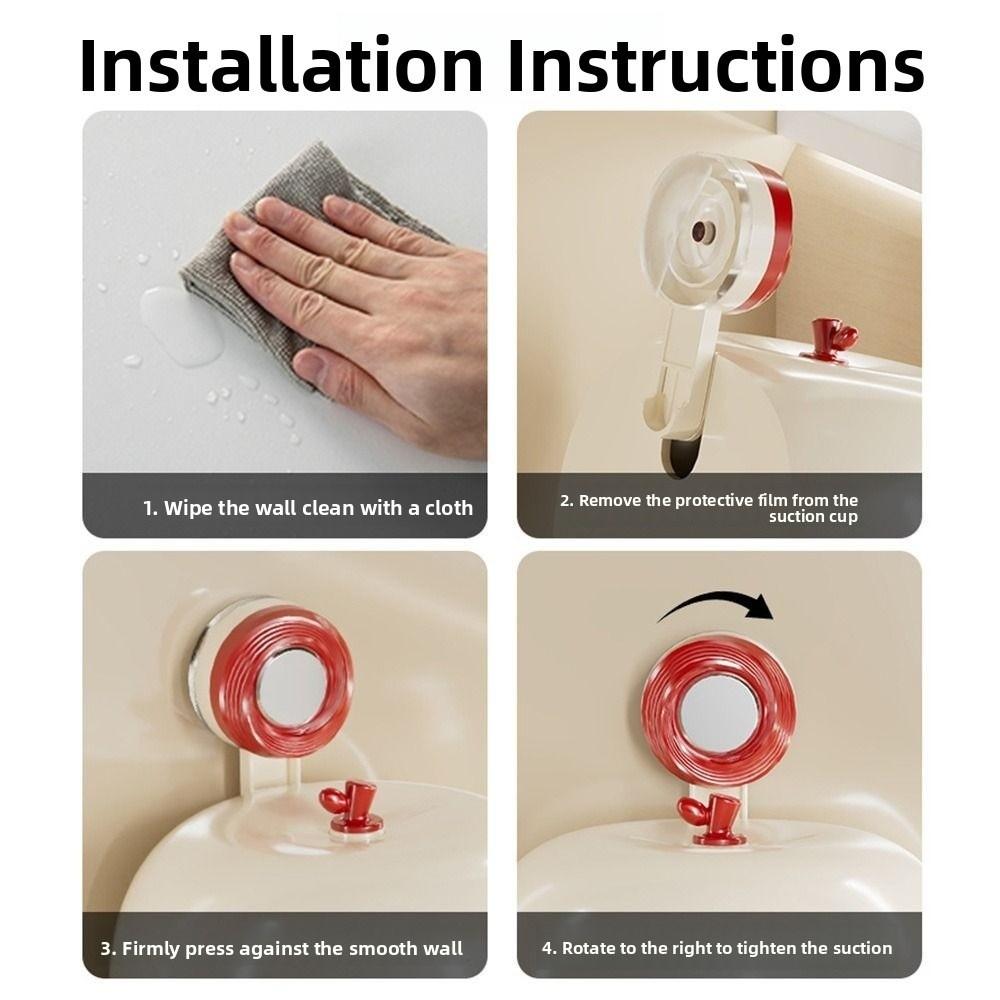 Installation Instructions

1. Wipe the wall clean with a cloth

2. Remove the protective film from the suction cup

3. Firmly press against the smooth wall

4. Rotate to the right to tighten the suction