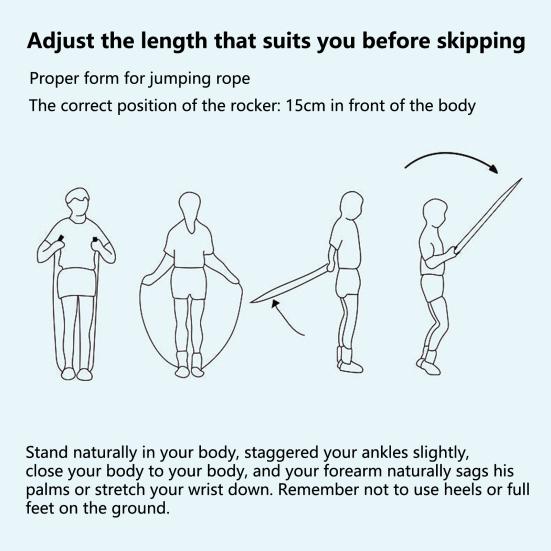 Adjust the length that suits you before skipping

Proper form for jumping rope

The correct position of the rocker: 15cm in front of the body

Stand naturally in your body, staggered your ankles slightly, close your body to your body, and your forearm naturally sags his palms or stretch your wrist down. Remember not to use heels or full feet on the ground.