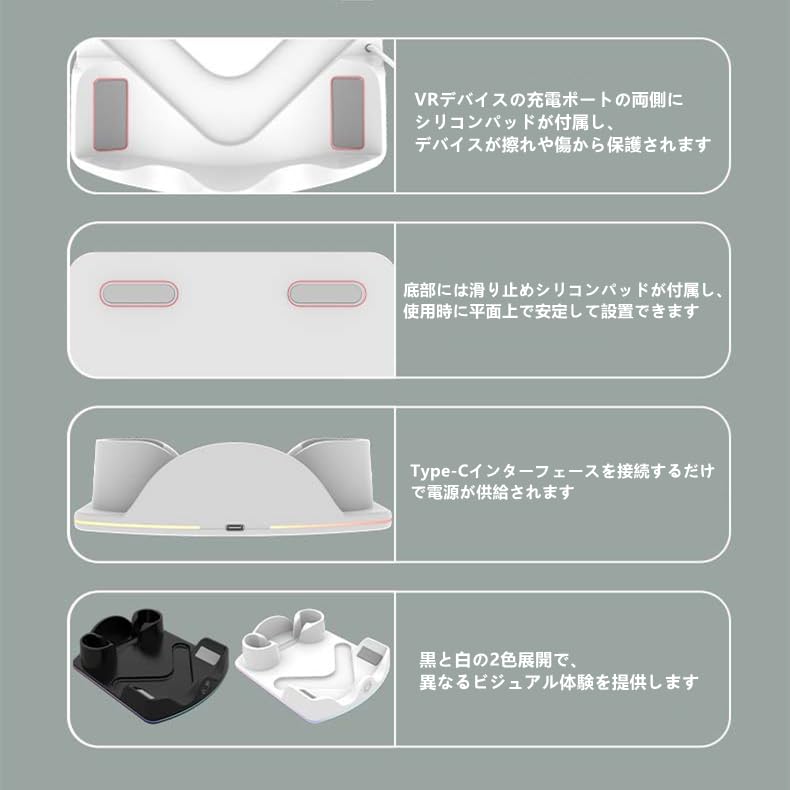 VRデバイスの充電ポートの両側にシリコンパッドが付属し、デバイスが擦れや傷から保護されます

底部には滑り止めシリコンパッドが付属し、使用時に平面上で安定して設置できます

Type-Cインターフェースを接続するだけで電源が供給されます

黒と白の2色展開で、異なるビジュアル体験を提供します