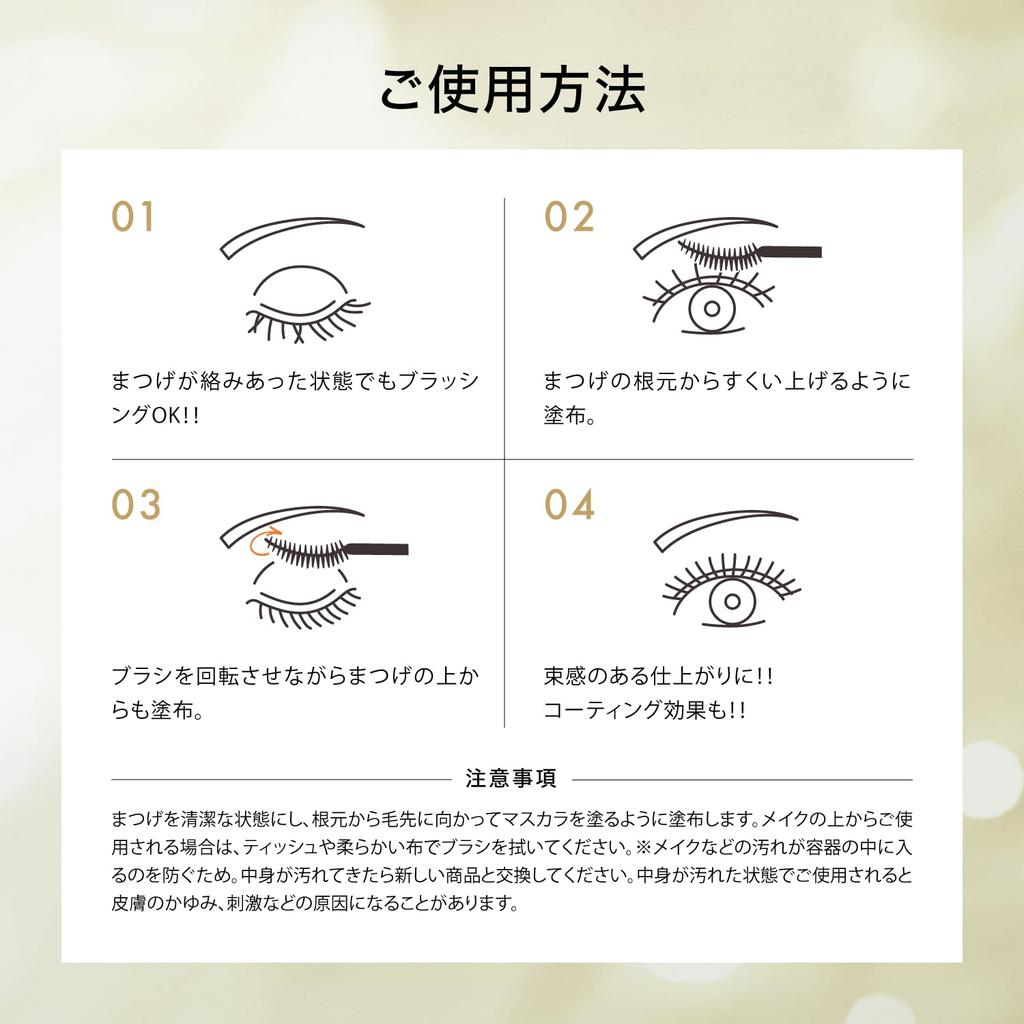 ご使用方法

01

まつげが絡みあった状態でもブラッシングOK!!

02

まつげの根元からすくい上げるように塗布。

03

ブラシを回転させながらまつげの上からも塗布。

04

束感のある仕上がりに!!
コーティング効果も!!

注意事項

まつげを清潔な状態にし、根元から毛先に向かってマスカラを塗るように塗布します。メイクの上からご使用される場合は、ティッシュや柔らかい布でブラシを拭いてください。※メイクなどの汚れが容器の中に入るのを防ぐため。中身が汚れてきたら新しい商品と交換してください。中身が汚れた状態でご使用されると皮膚のかゆみ、刺激などの原因になることがあります。