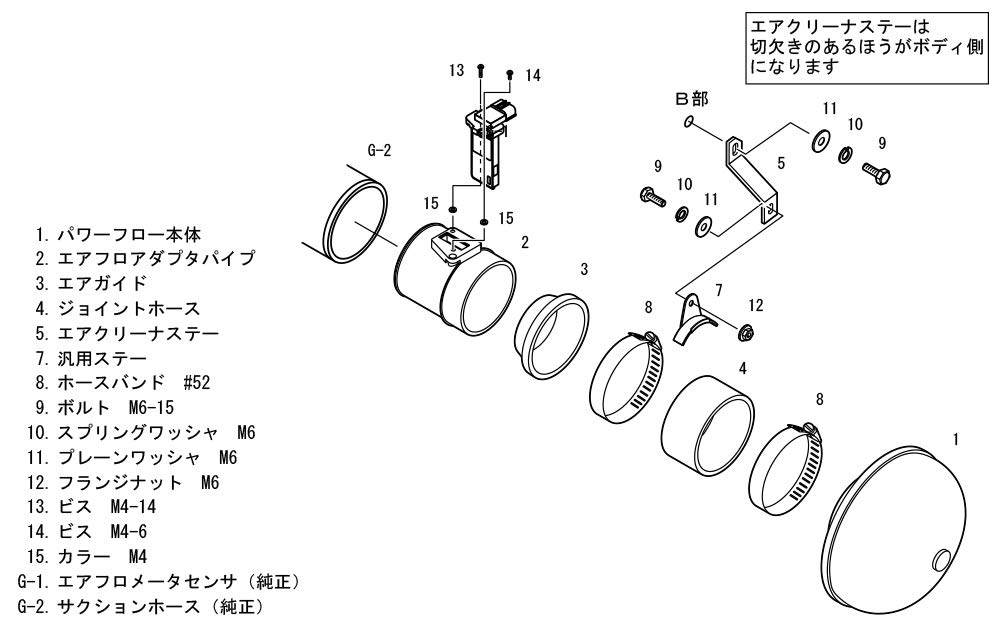 エアクリーナステーは
切欠きのあるほうがボディ側
になります

13
14
B部
11
10
9
G-2
5
9
10
11
15
15
2
3
7
12
8
4
8
1

1. パワーフロー本体
2. エアフロアダプタパイプ
3. エアガイド
4. ジョイントホース
5. エアクリーナステー
7. 汎用ステー
8. ホースバンド #52
9. ボルト M6-15
10. スプリングワッシャ M6
11. プレーンワッシャ M6
12. フランジナット M6
13. ビス M4-14
14. ビス M4-6
15. カラー M4
G-1. エアフロメータセンサ（純正）
G-2. サクションホース（純正）