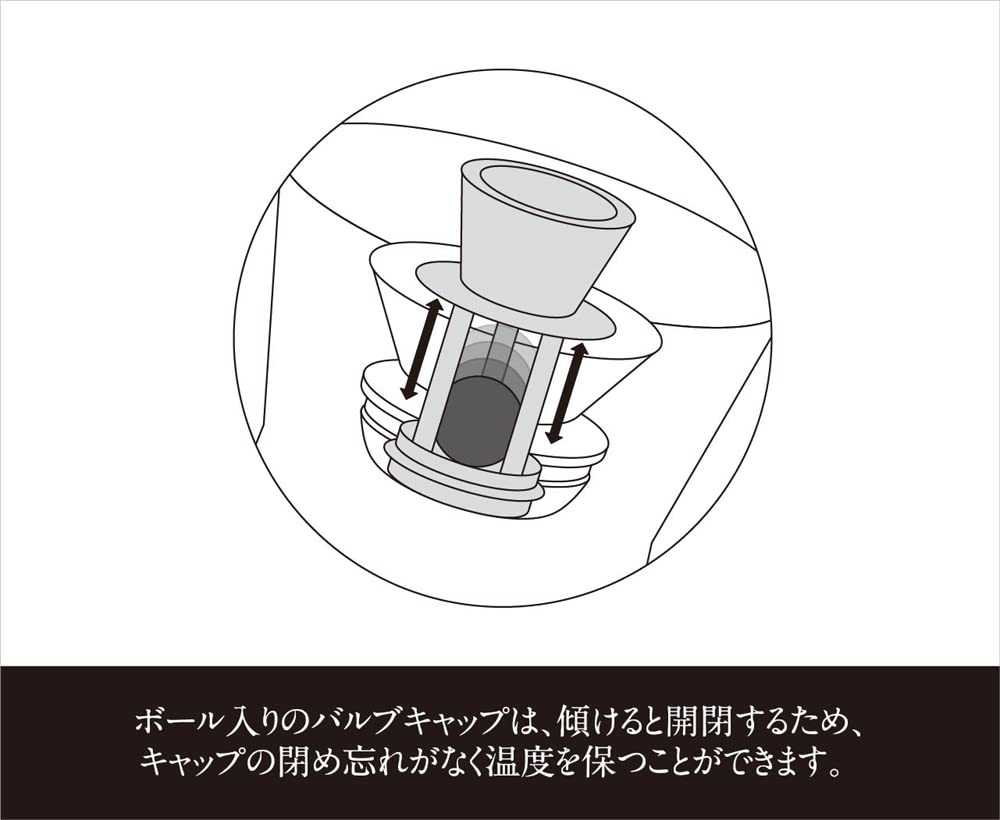 ボール入りのバルブキャップは、傾けると開閉するため、キャップの閉め忘れがなく温度を保つことができます。