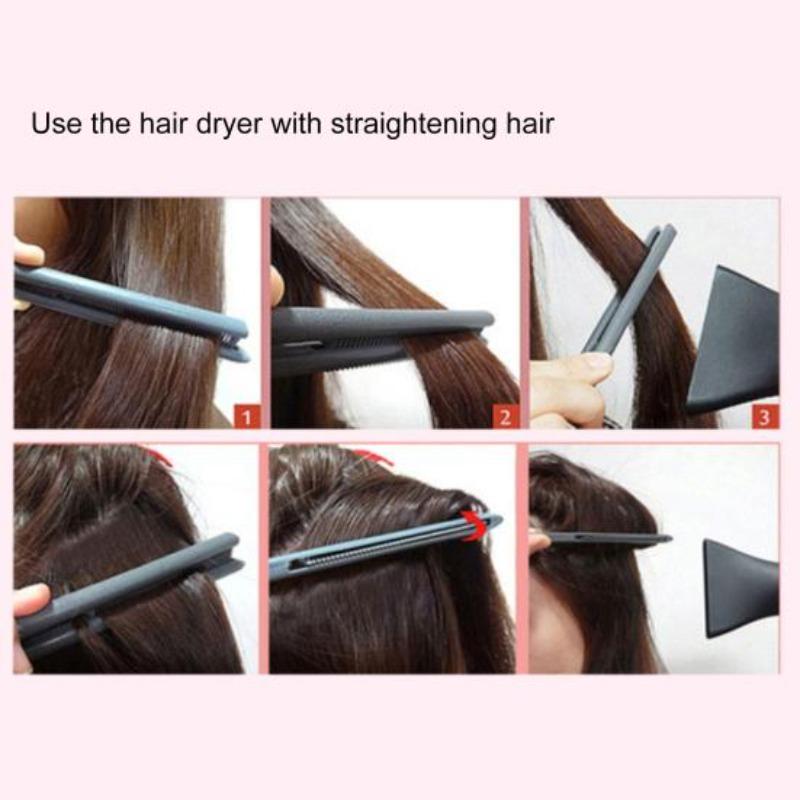 Use the hair dryer with straightening hair

1

2

3