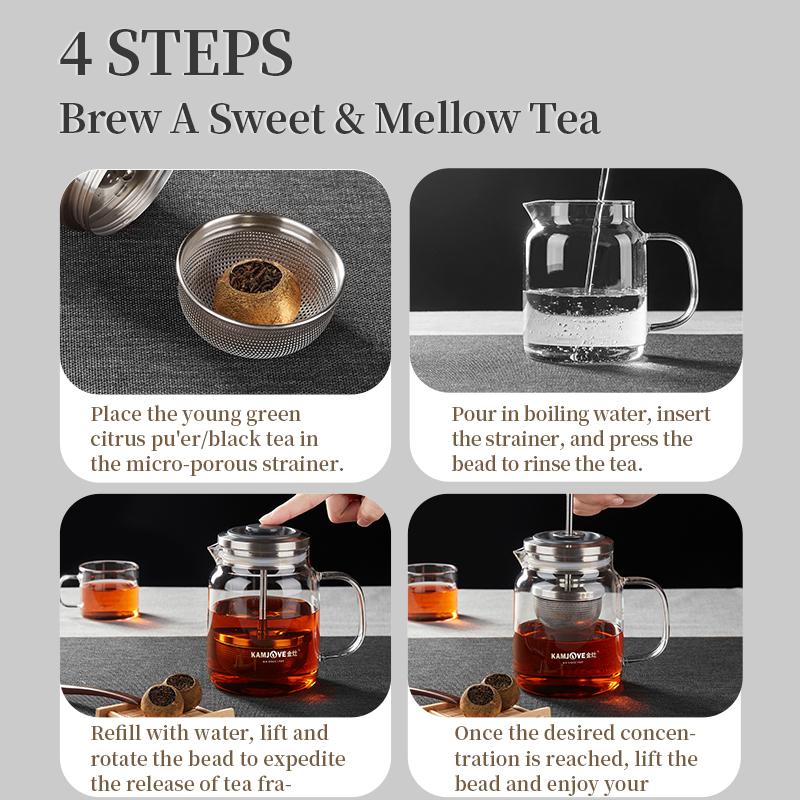 4 STEPS
Brew A Sweet & Mellow Tea

Place the young green citrus pu'er/black tea in the micro-porous strainer.

Pour in boiling water, insert the strainer, and press the bead to rinse the tea.

KAMJOVE 金灶

Refill with water, lift and rotate the bead to expedite the release of tea fra-

KAMJOVE 金灶

Once the desired concentration is reached, lift the bead and enjoy your