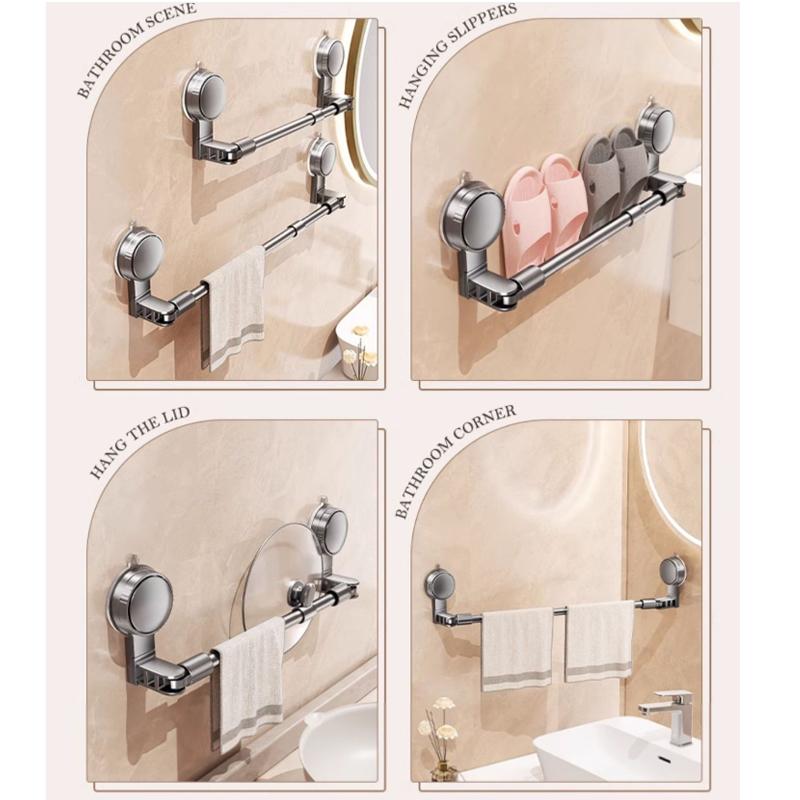 BATHROOM SCENE

HANGING SLIPPERS

HANG THE LID

BATHROOM CORNER