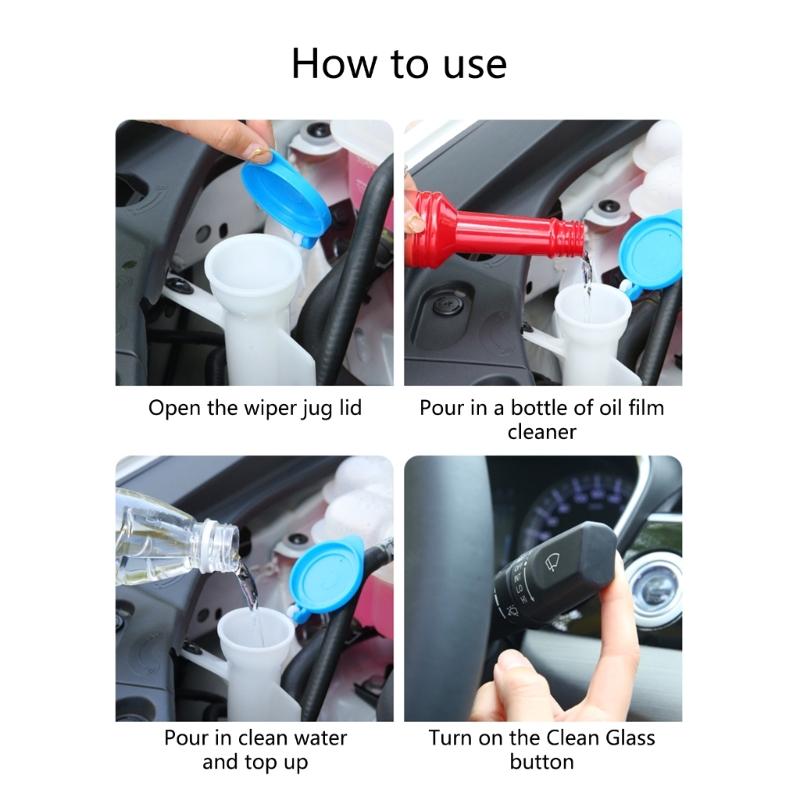 How to use

Open the wiper jug lid

Pour in a bottle of oil film cleaner

Pour in clean water and top up

Turn on the Clean Glass button