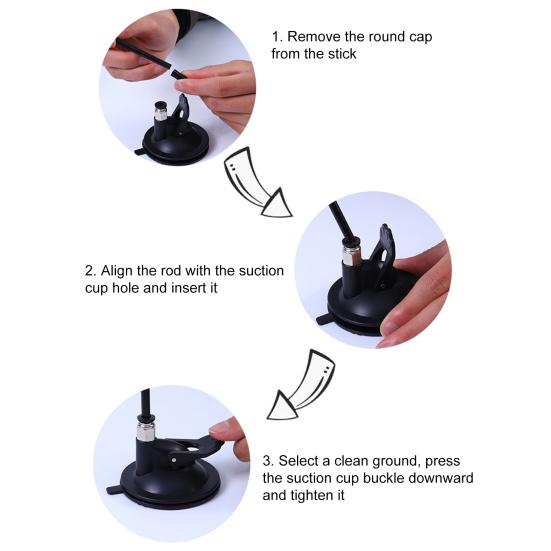 1. Remove the round cap from the stick

2. Align the rod with the suction cup hole and insert it

3. Select a clean ground, press the suction cup buckle downward and tighten it