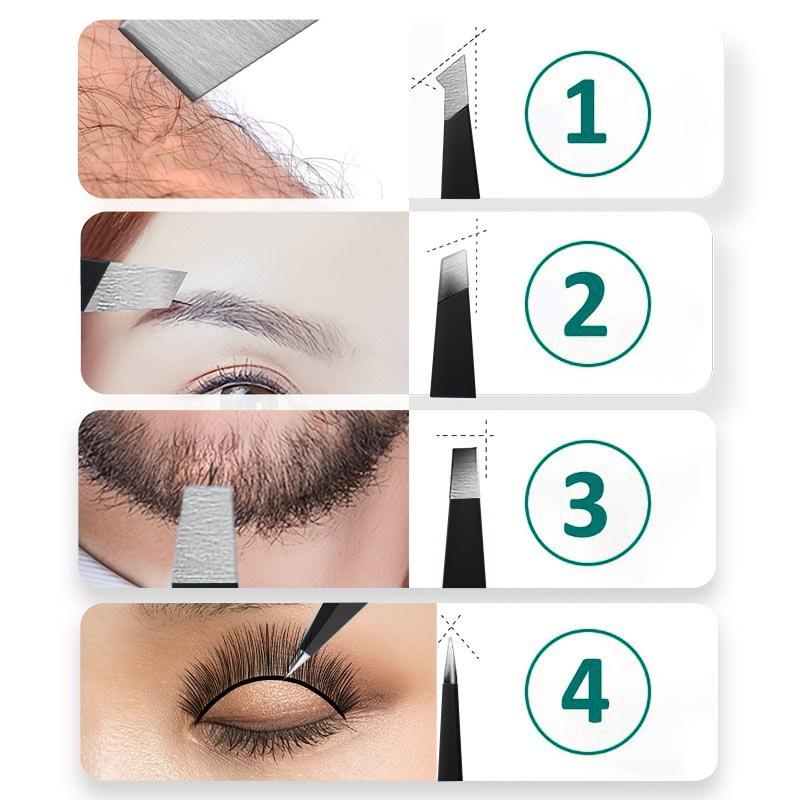 1

2

3

4