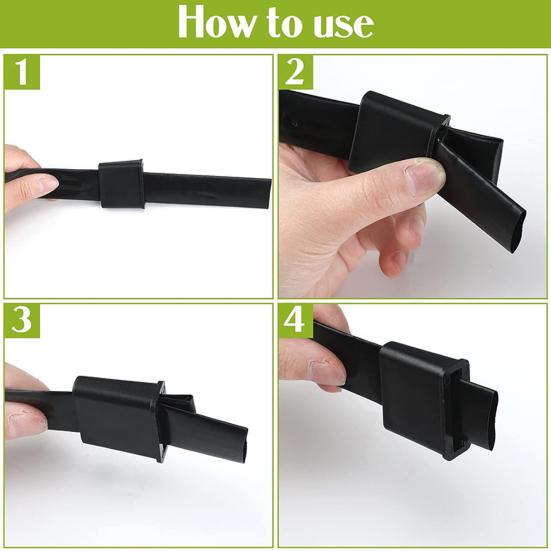 How to use

1

2

3

4