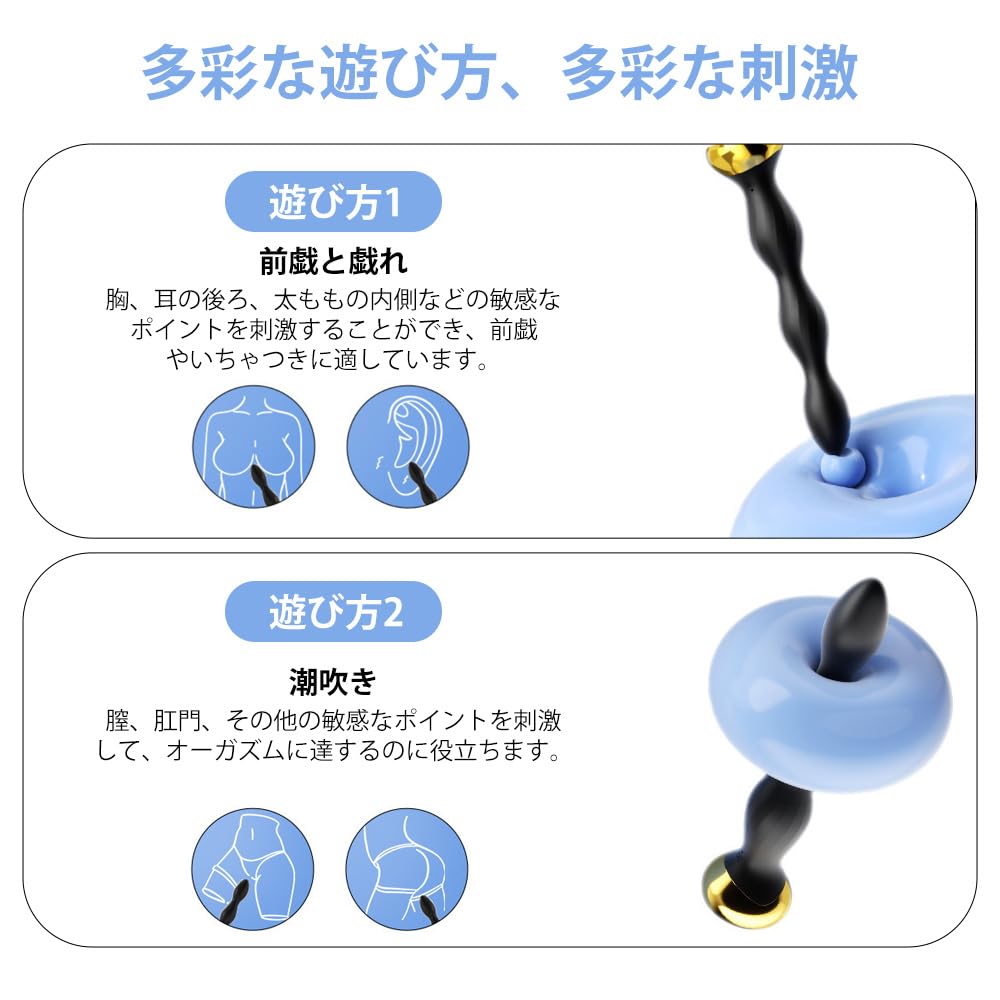 多彩な遊び方、多彩な刺激

遊び方1

前戯と戯れ

胸、耳の後ろ、太ももの内側などの敏感なポイントを刺激することができ、前戯やいちゃつきに適しています。

遊び方2

潮吹き

膣、肛門、その他の敏感なポイントを刺激して、オーガズムに達するのに役立ちます。