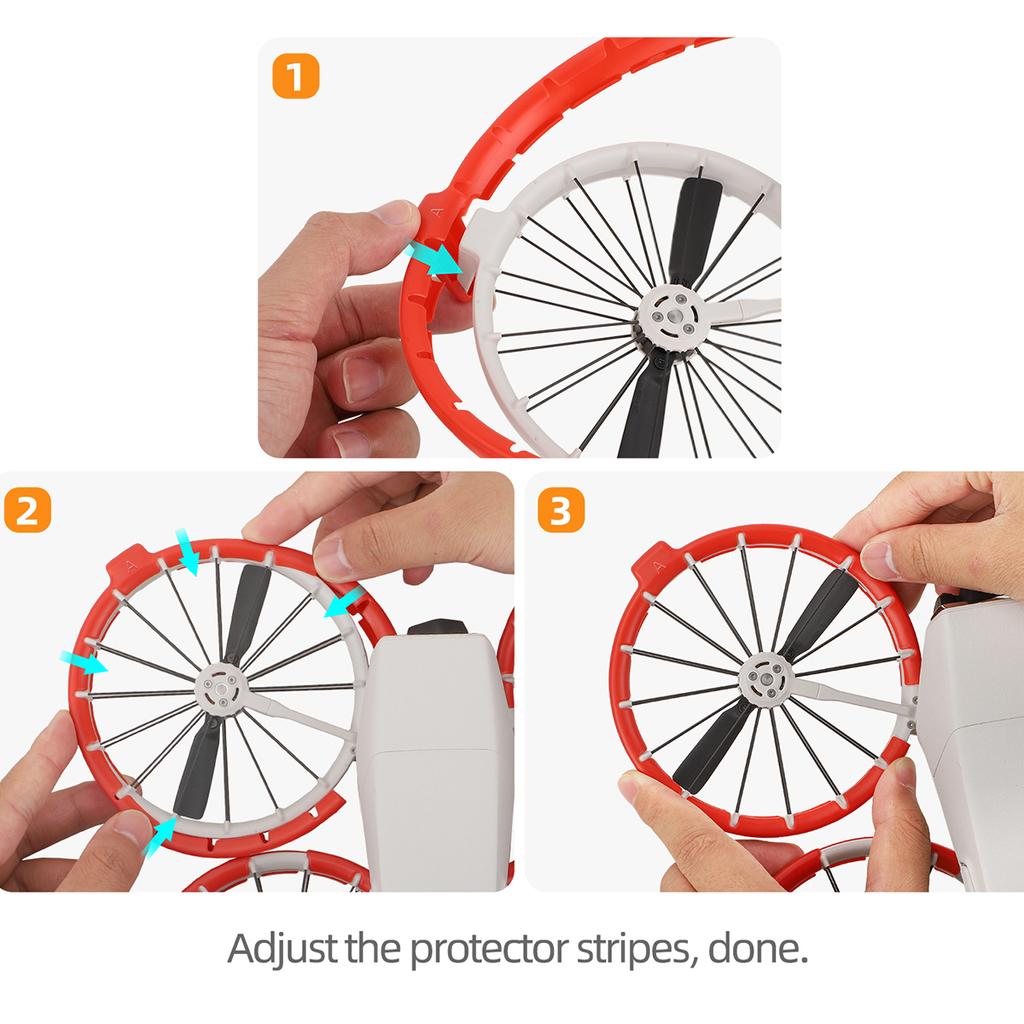 1

A

2

A

3

A

Adjust the protector stripes, done.