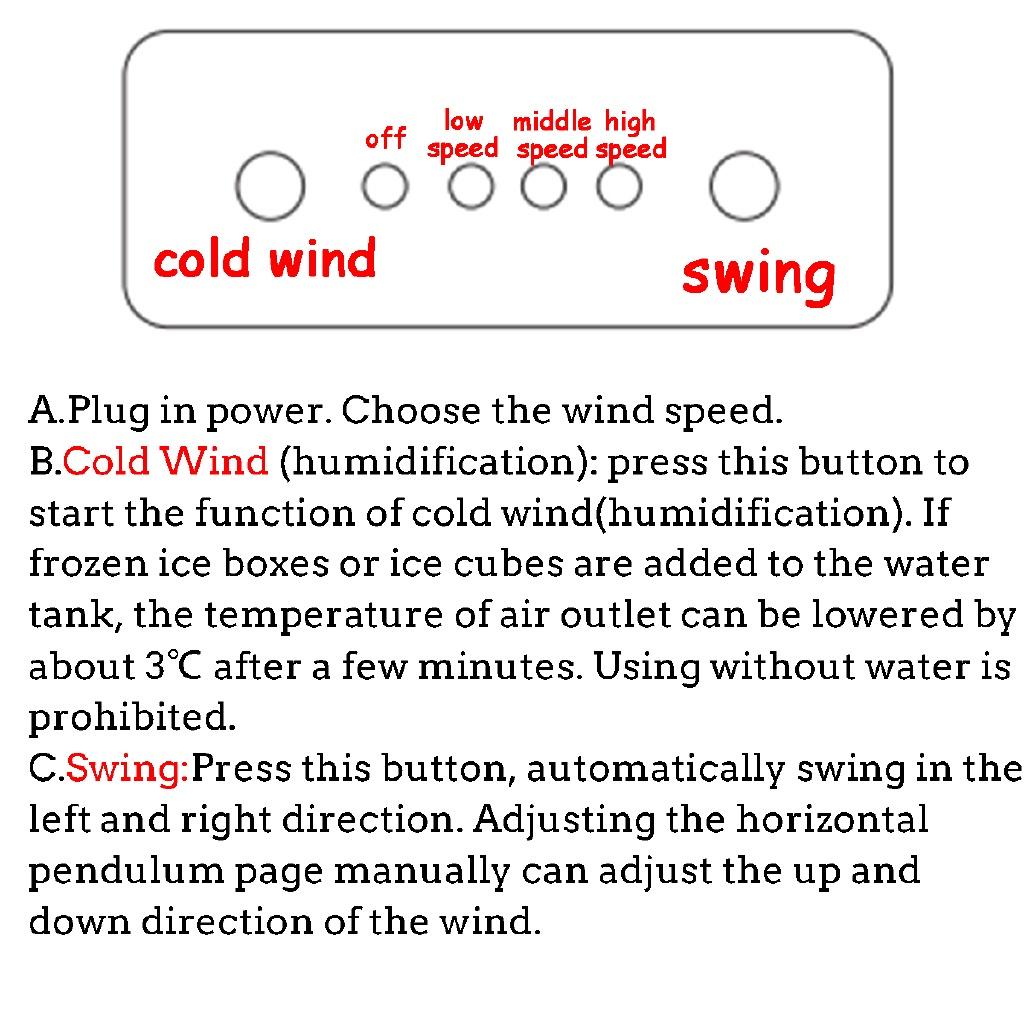 off

low speed

middle speed

high speed

cold wind

swing

A.Plug in power. Choose the wind speed.
B.Cold Wind (humidification): press this button to start the function of cold wind(humidification). If frozen ice boxes or ice cubes are added to the water tank, the temperature of air outlet can be lowered by about 3℃ after a few minutes. Using without water is prohibited.
C.Swing:Press this button, automatically swing in the left and right direction. Adjusting the horizontal pendulum page manually can adjust the up and down direction of the wind.