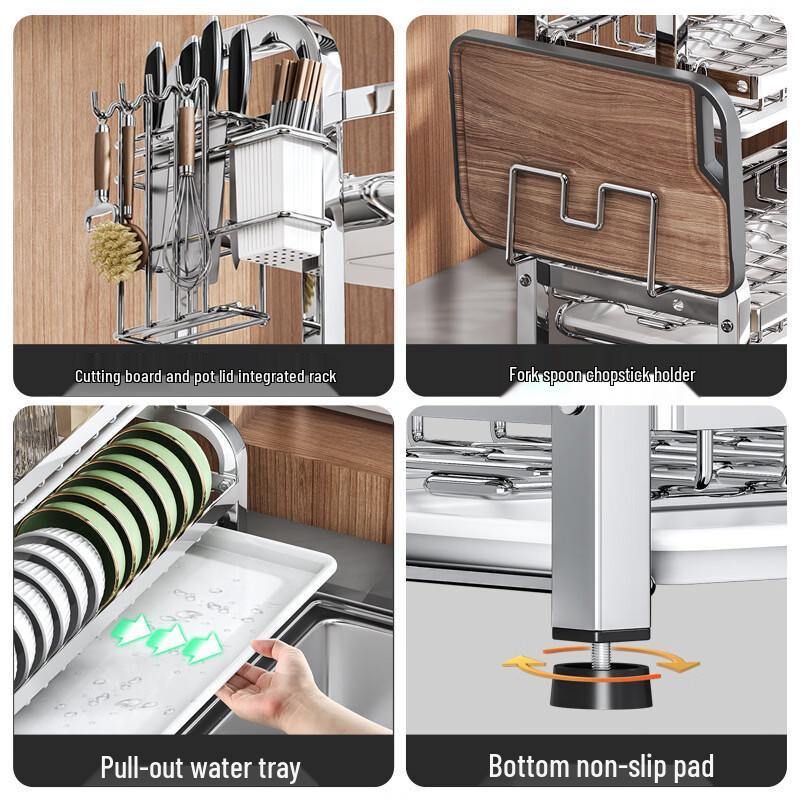 Cutting board and pot lid integrated rack

Fork spoon chopstick holder

Pull-out water tray

Bottom non-slip pad