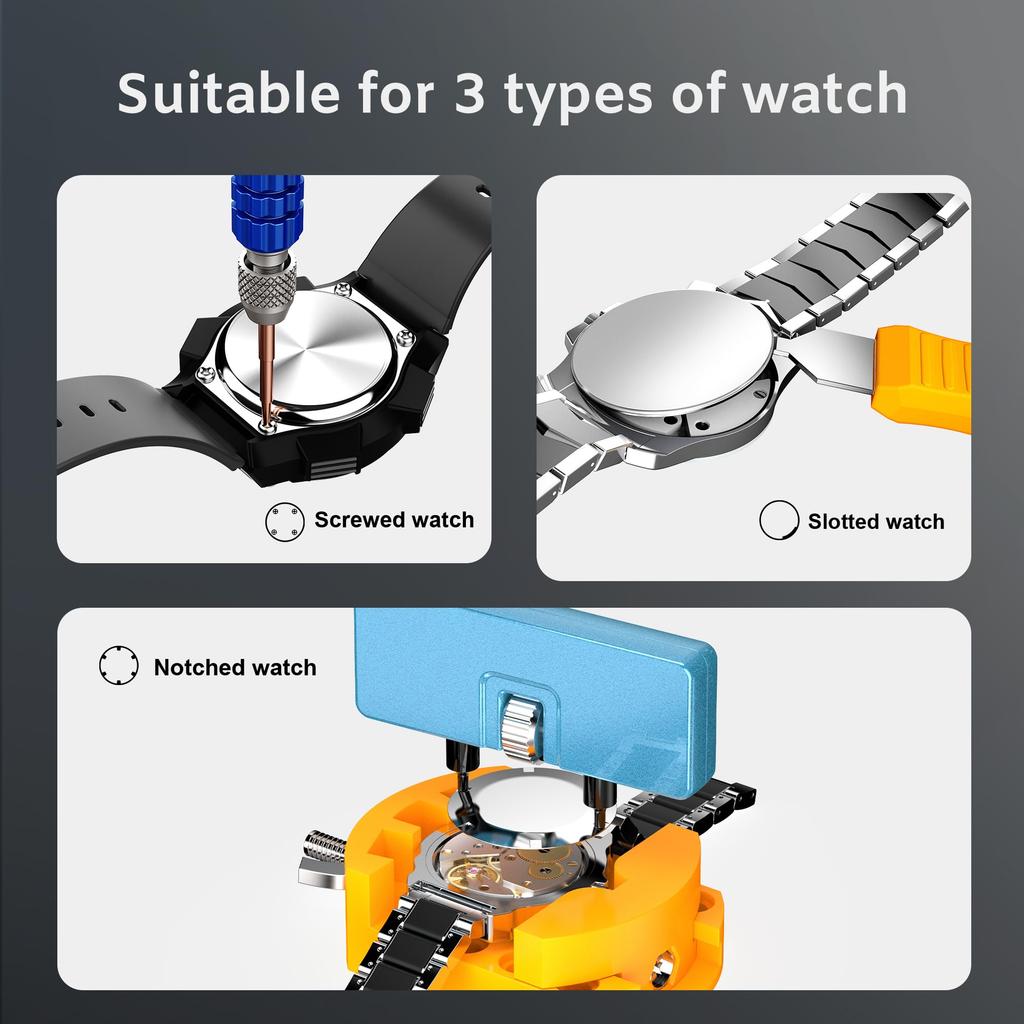 Suitable for 3 types of watch

Screwed watch

Slotted watch

Notched watch