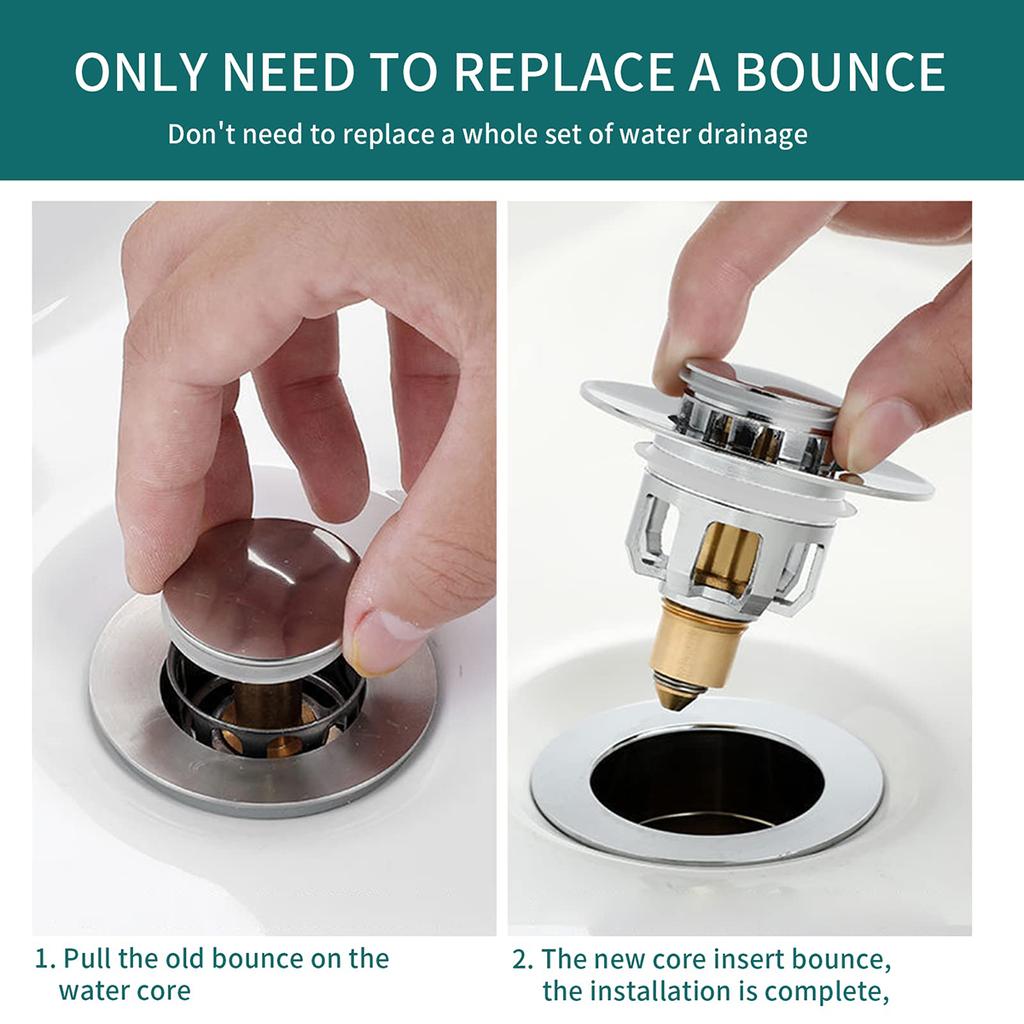 ONLY NEED TO REPLACE A BOUNCE

Don't need to replace a whole set of water drainage

1. Pull the old bounce on the water core

2. The new core insert bounce, the installation is complete,